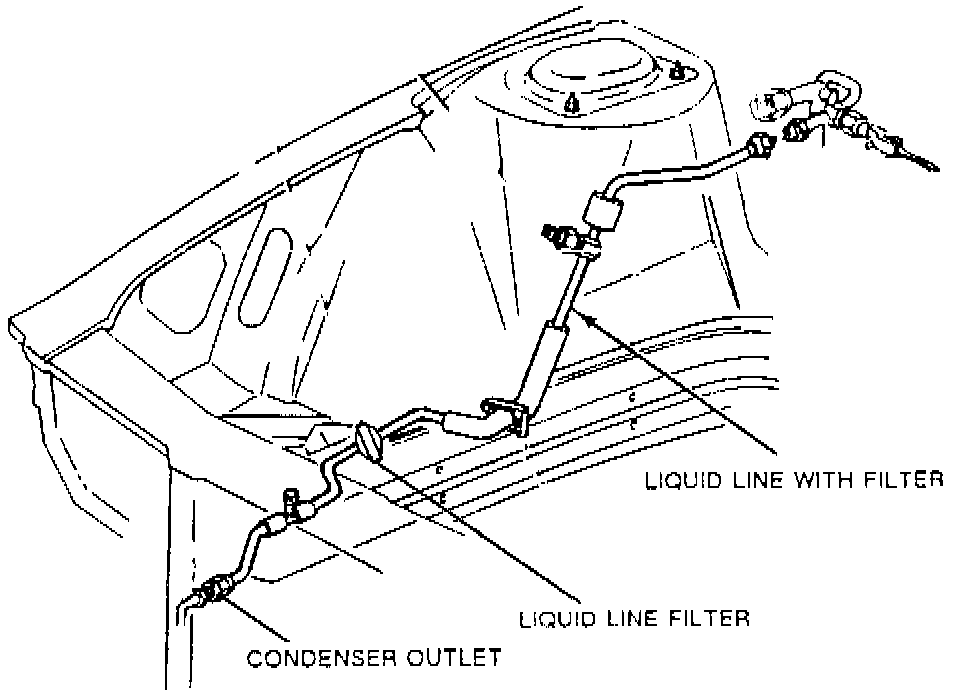 LIQUID LINE WITH FILTER

LIQUID LINE FILTER

CONDENSER OUTLET