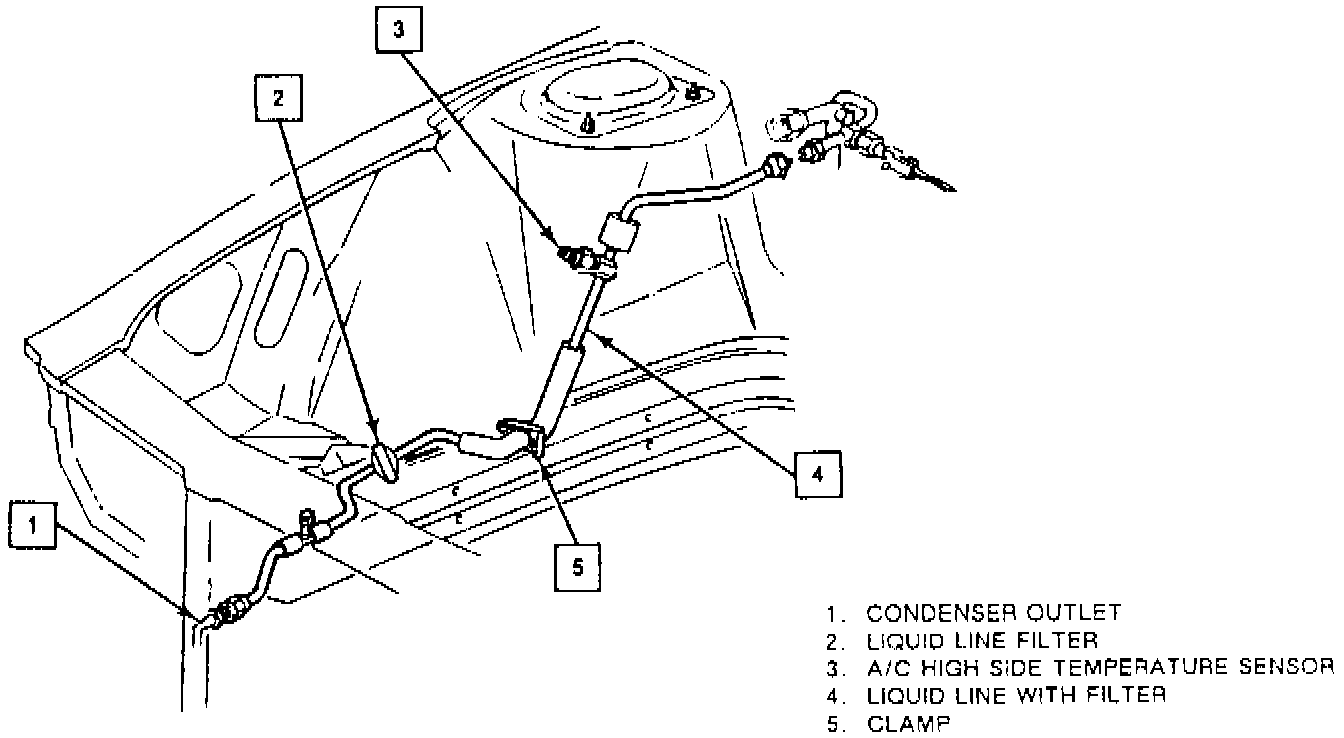 3
2
4
1
5

1. CONDENSER OUTLET
2. LIQUID LINE FILTER
3. A/C HIGH SIDE TEMPERATURE SENSOR
4. LIQUID LINE WITH FILTER
5. CLAMP