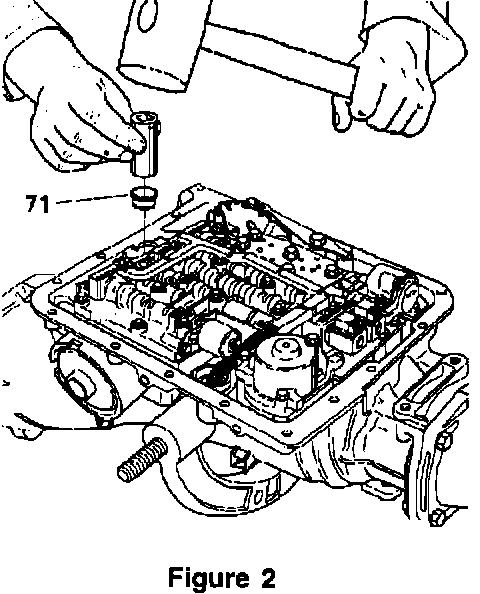 71

Figure 2