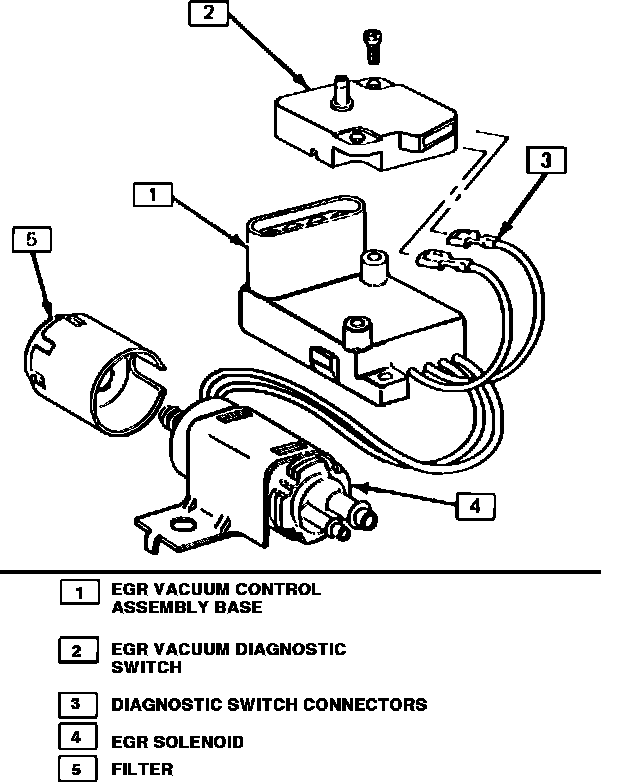 2

3

1

5

4

1 EGR VACUUM CONTROL ASSEMBLY BASE

2 EGR VACUUM DIAGNOSTIC SWITCH

3 DIAGNOSTIC SWITCH CONNECTORS

4 EGR SOLENOID

5 FILTER