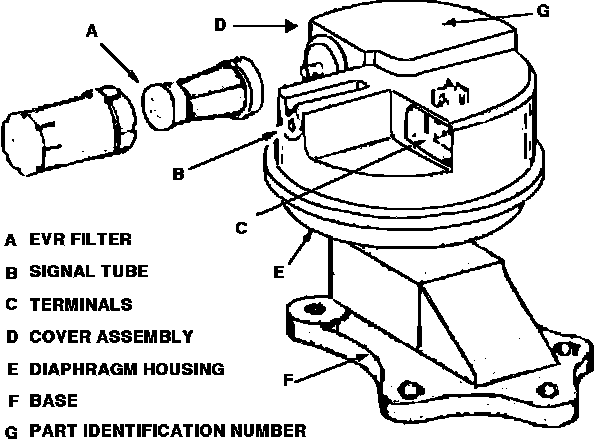 A

D

G

B

C

E

F

A EVR FILTER
B SIGNAL TUBE
C TERMINALS
D COVER ASSEMBLY
E DIAPHRAGM HOUSING
F BASE
G PART IDENTIFICATION NUMBER