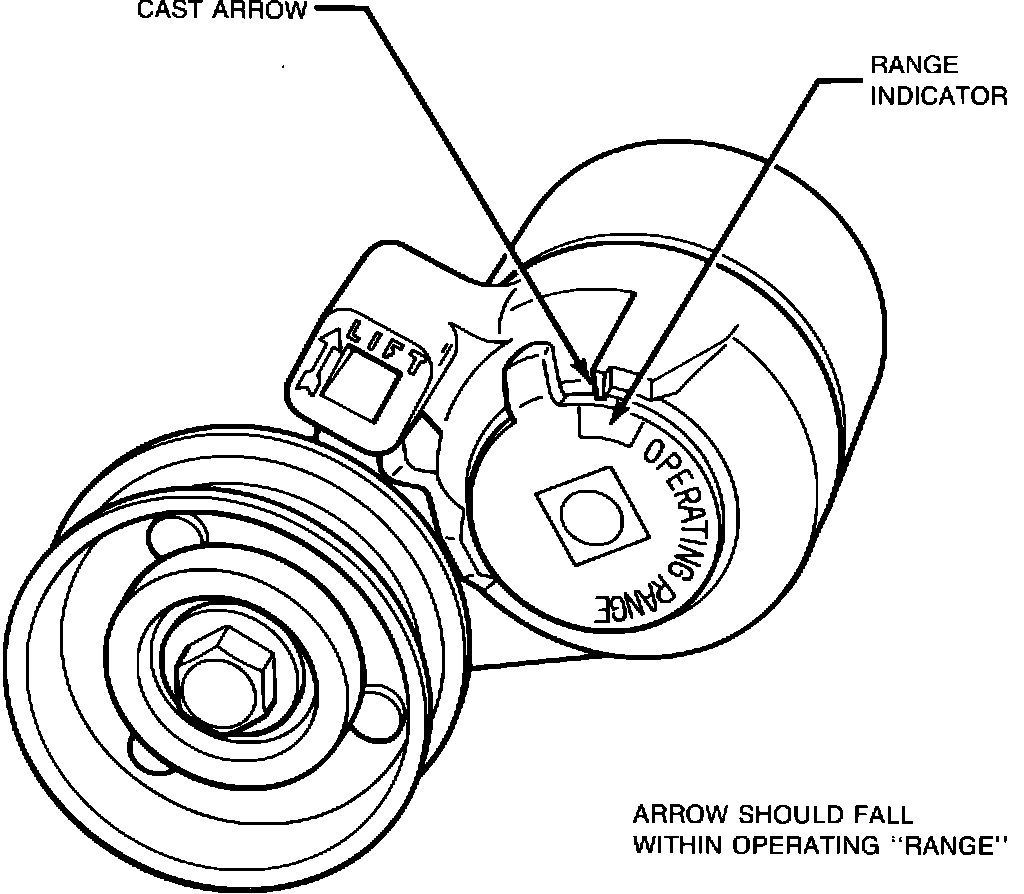 CAST ARROW

RANGE INDICATOR

LIFT

OPERATING RANGE

ARROW SHOULD FALL WITHIN OPERATING "RANGE"