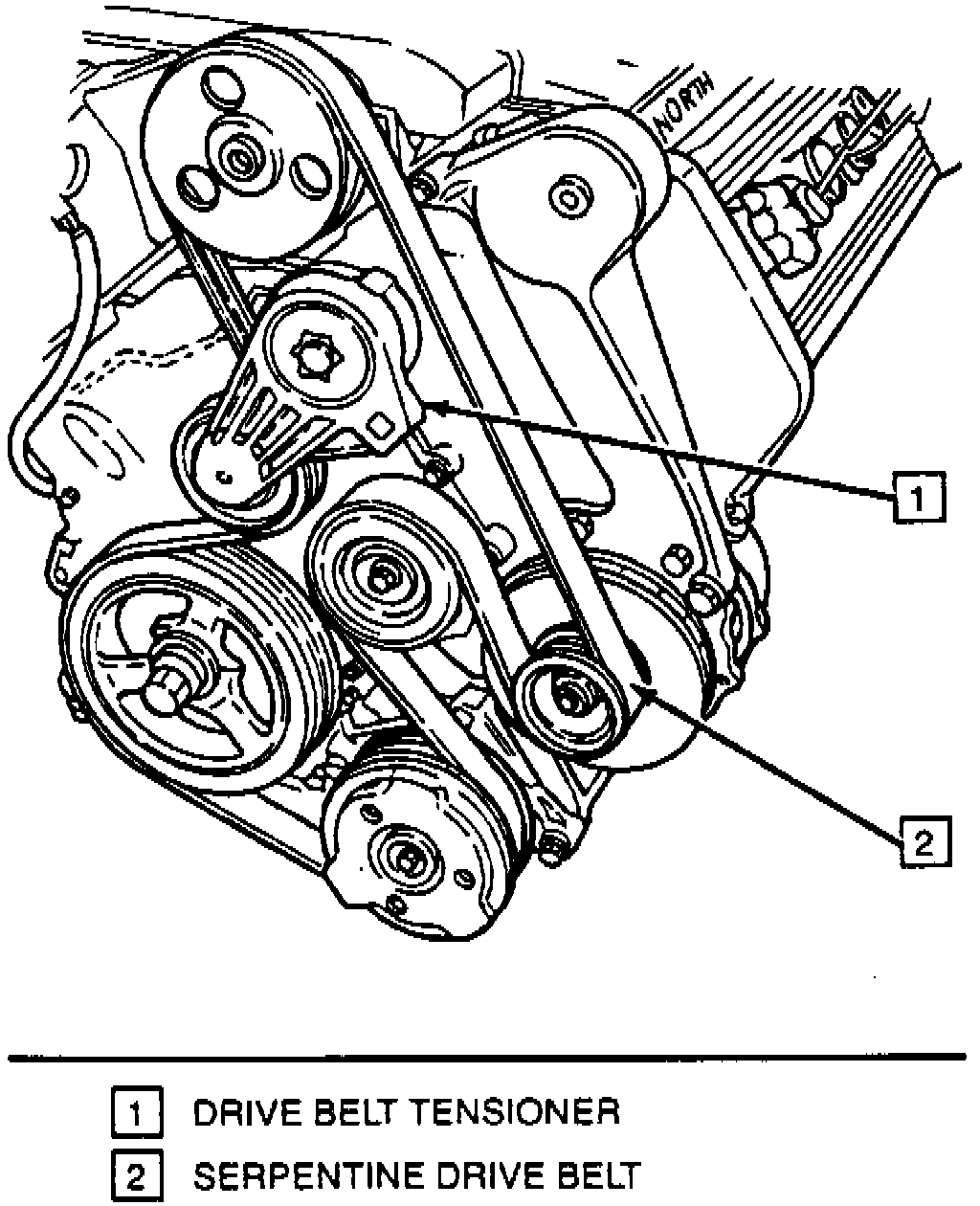 NORTH

1

2

1 DRIVE BELT TENSIONER
2 SERPENTINE DRIVE BELT