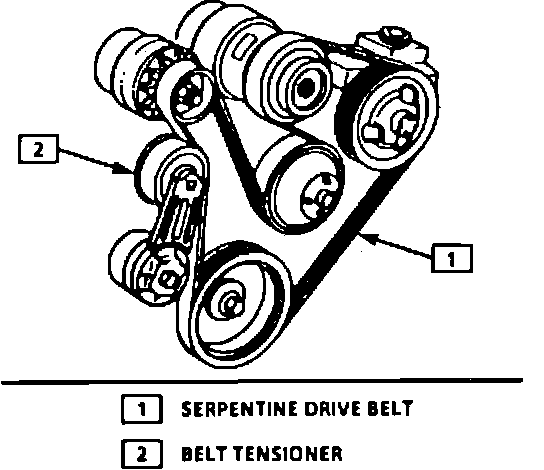 2

1

1 SERPENTINE DRIVE BELT

2 BELT TENSIONER