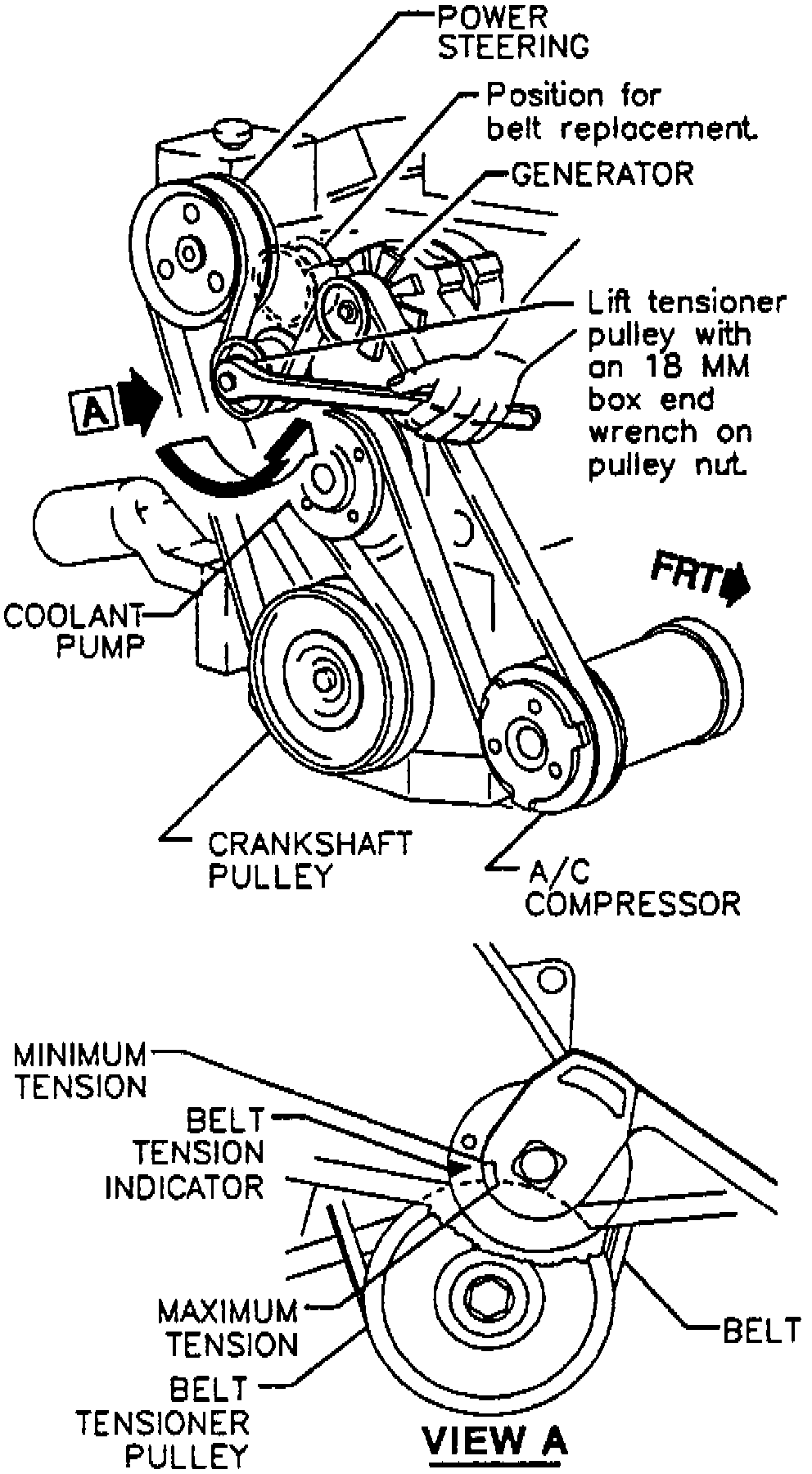 POWER STEERING

Position for belt replacement.

GENERATOR

Lift tensioner pulley with an 18 MM box end wrench on pulley nut.

A

FRT

COOLANT PUMP

CRANKSHAFT PULLEY

A/C COMPRESSOR

MINIMUM TENSION

BELT TENSION INDICATOR

MAXIMUM TENSION

BELT TENSIONER PULLEY

BELT

VIEW A