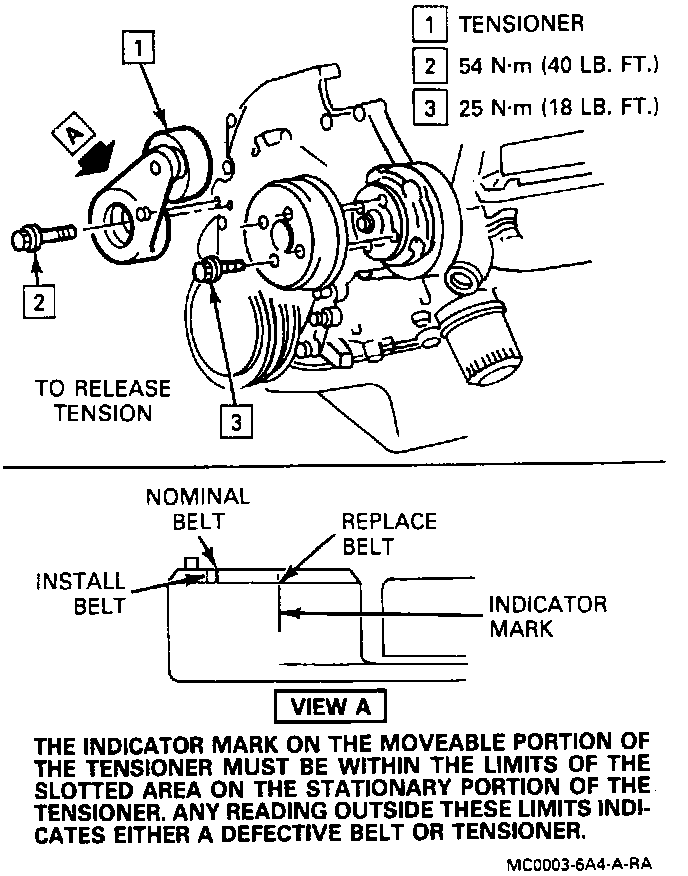 1 TENSIONER
2 54 N·m (40 LB. FT.)
3 25 N·m (18 LB. FT.)

1

A

2

3

TO RELEASE TENSION

NOMINAL BELT

REPLACE BELT

INSTALL BELT

INDICATOR MARK

VIEW A

THE INDICATOR MARK ON THE MOVEABLE PORTION OF THE TENSIONER MUST BE WITHIN THE LIMITS OF THE SLOTTED AREA ON THE STATIONARY PORTION OF THE TENSIONER. ANY READING OUTSIDE THESE LIMITS INDICATES EITHER A DEFECTIVE BELT OR TENSIONER.

MC0003-6A4-A-RA