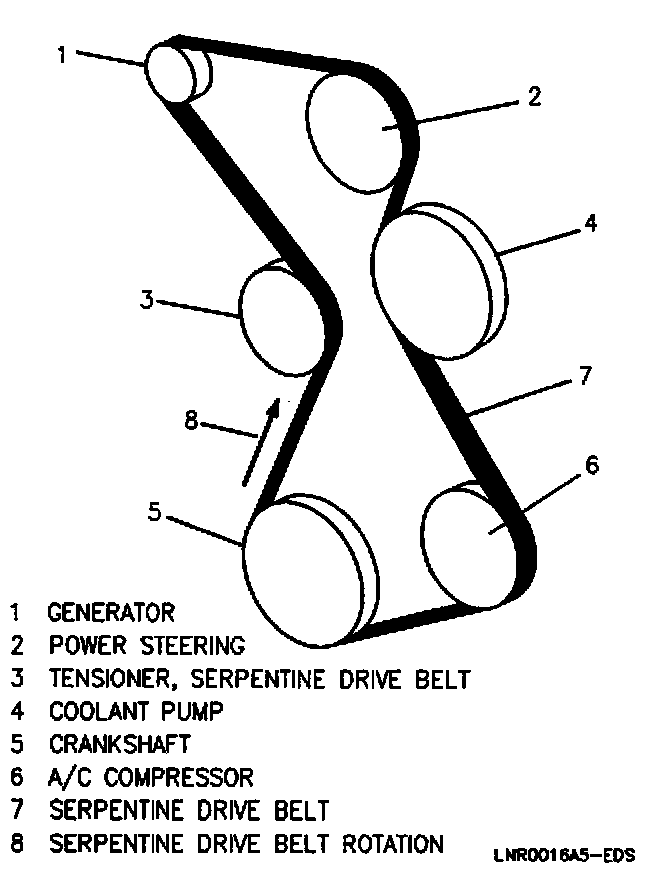 1
2
4
3
7
8
6
5

1 GENERATOR
2 POWER STEERING
3 TENSIONER, SERPENTINE DRIVE BELT
4 COOLANT PUMP
5 CRANKSHAFT
6 A/C COMPRESSOR
7 SERPENTINE DRIVE BELT
8 SERPENTINE DRIVE BELT ROTATION

LNR0016A5-EDS