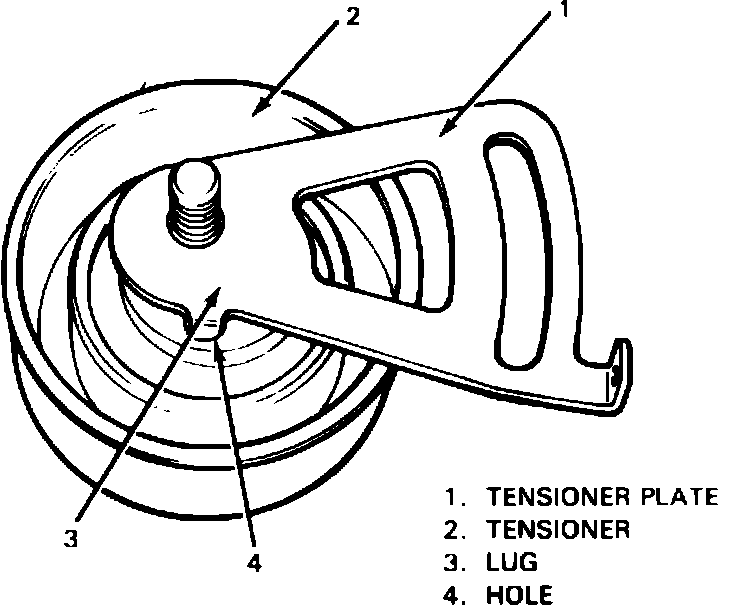 2
1
3
4

1. TENSIONER PLATE
2. TENSIONER
3. LUG
4. HOLE