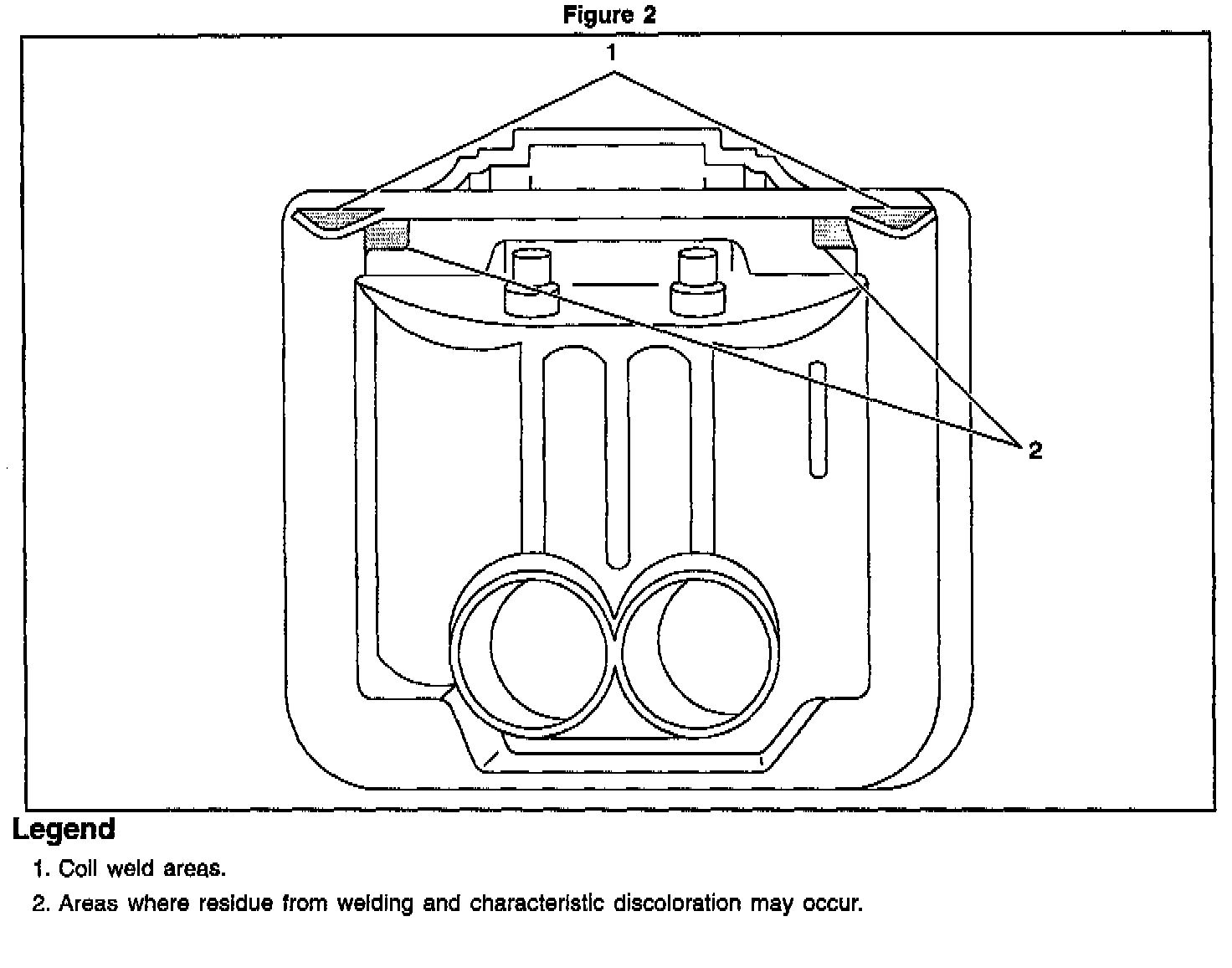 Figure 2

1

2

Legend

1. Coil weld areas.

2. Areas where residue from welding and characteristic discoloration may occur.