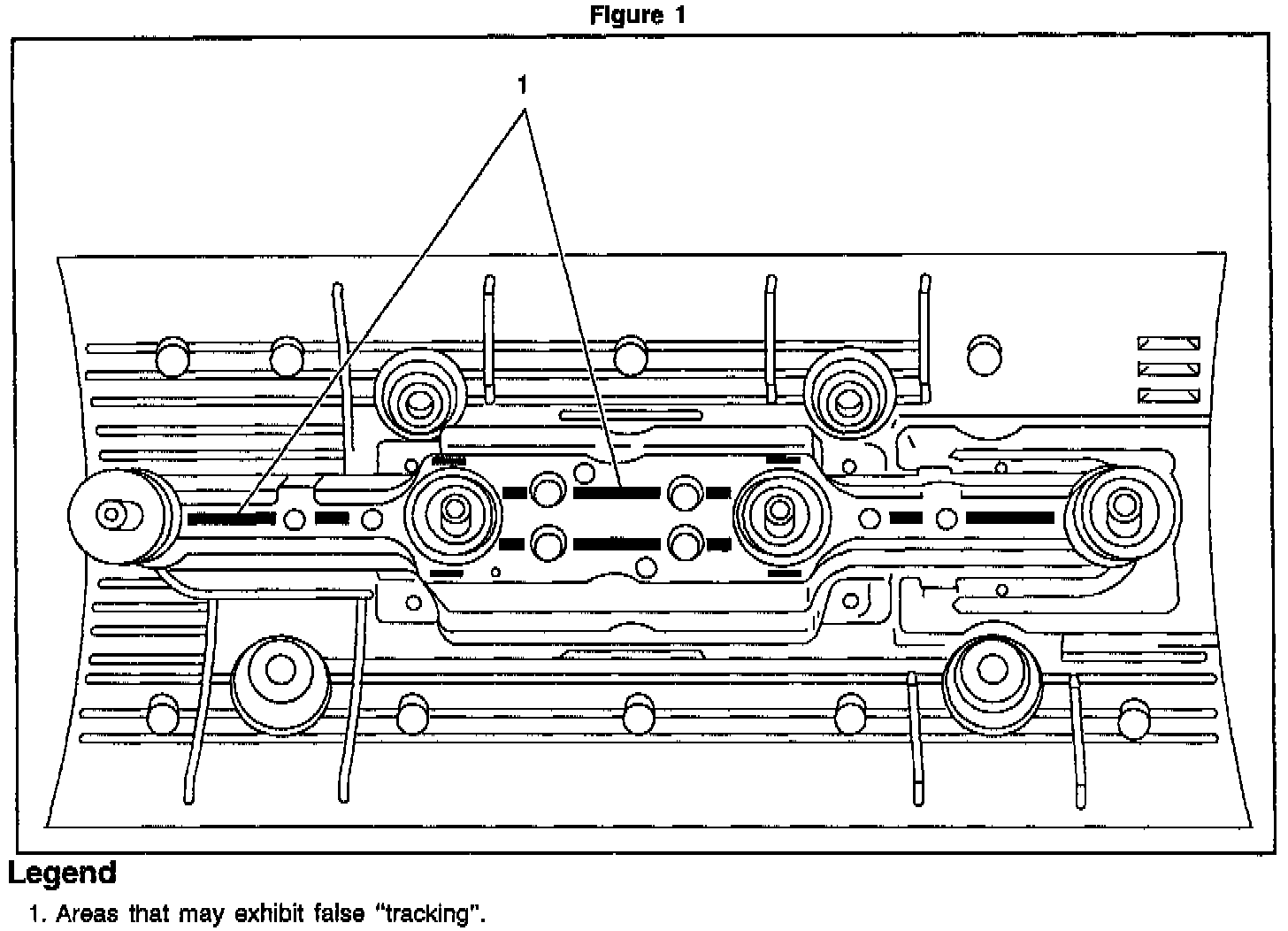 Figure 1

1

Legend

1. Areas that may exhibit false "tracking".