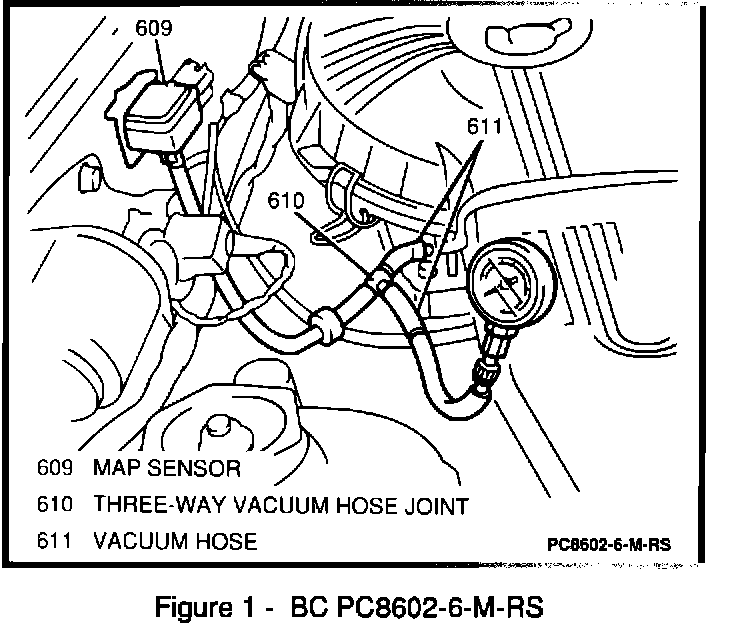 609

611

610

609 MAP SENSOR
610 THREE-WAY VACUUM HOSE JOINT
611 VACUUM HOSE

PC8602-6-M-RS

Figure 1 - BC PC8602-6-M-RS