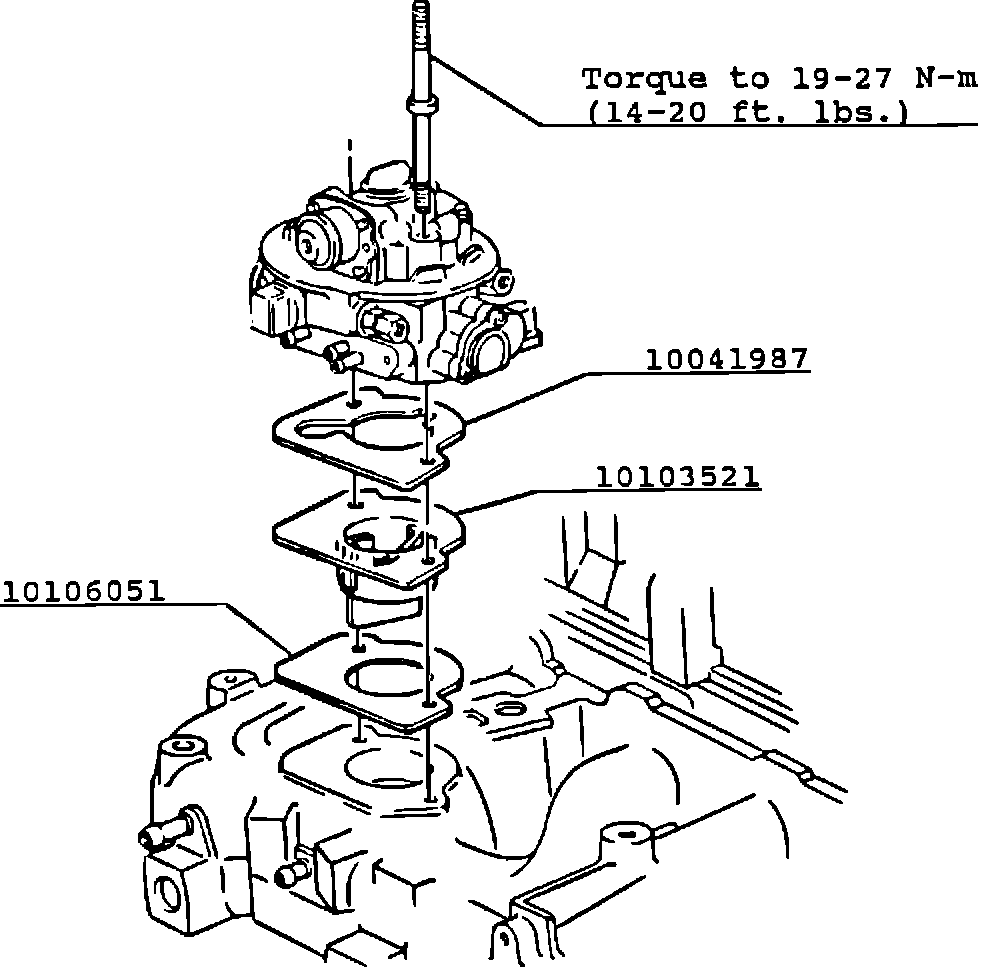 Torque to 19-27 N-m
(14-20 ft. lbs.)

10041987

10103521

10106051