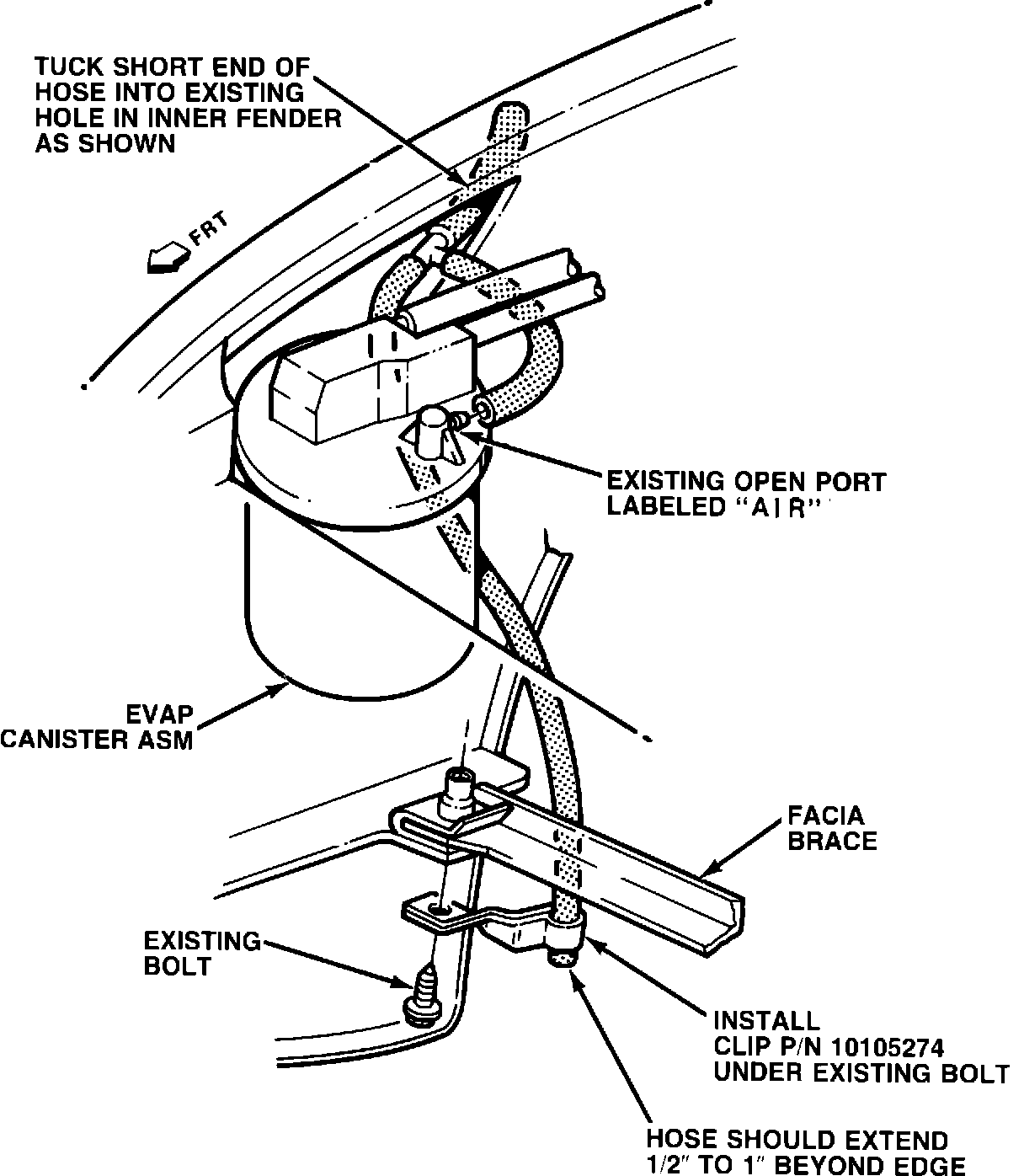 TUCK SHORT END OF HOSE INTO EXISTING HOLE IN INNER FENDER AS SHOWN

FRT

EXISTING OPEN PORT LABELED "AIR"

EVAP CANISTER ASM

FACIA BRACE

EXISTING BOLT

INSTALL CLIP P/N 10105274 UNDER EXISTING BOLT

HOSE SHOULD EXTEND 1/2" TO 1" BEYOND EDGE