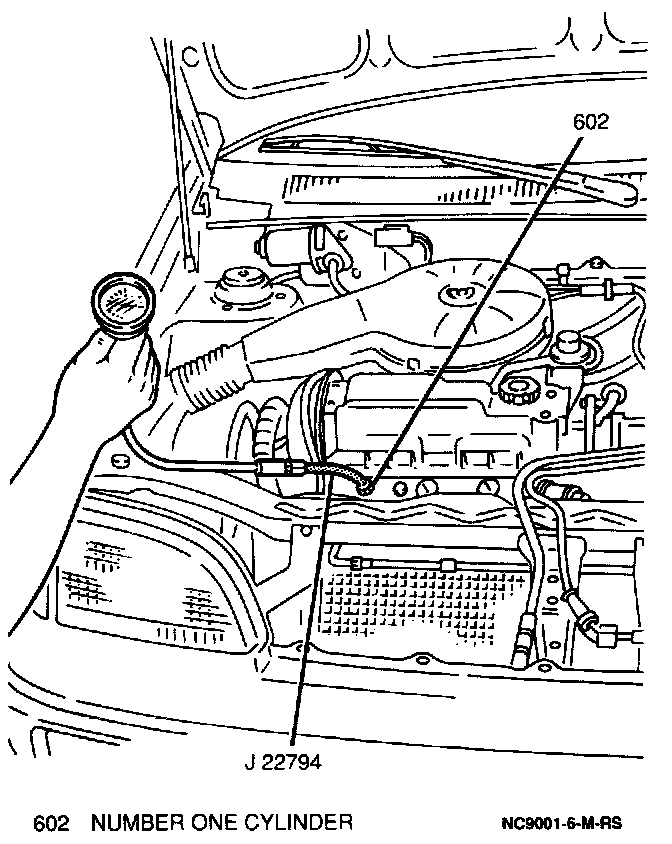 602

J 22794

602 NUMBER ONE CYLINDER

NC9001-6-M-RS