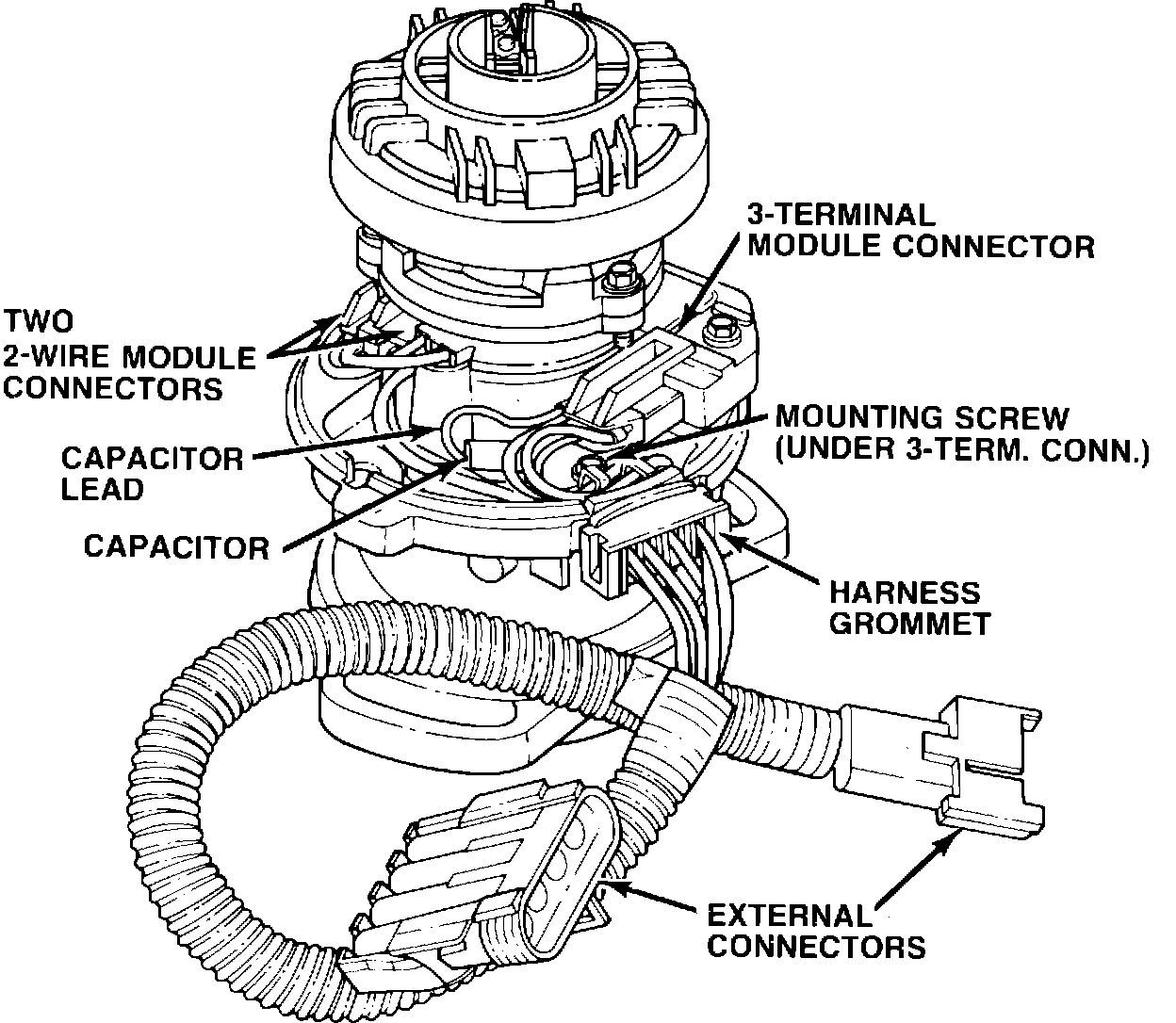 3-TERMINAL
MODULE CONNECTOR

TWO
2-WIRE MODULE
CONNECTORS

MOUNTING SCREW
(UNDER 3-TERM. CONN.)

CAPACITOR
LEAD

CAPACITOR

HARNESS
GROMMET

EXTERNAL
CONNECTORS