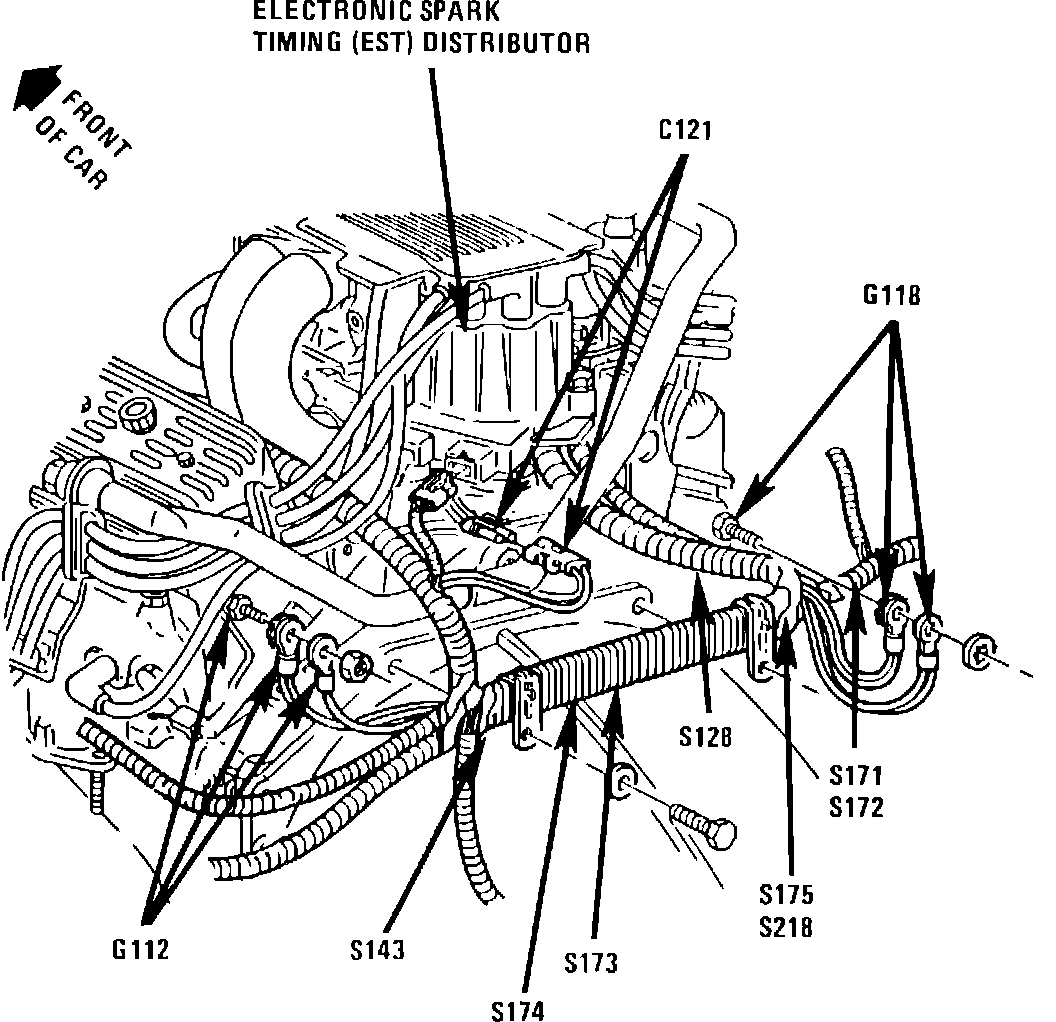 ELECTRONIC SPARK TIMING (EST) DISTRIBUTOR

FRONT OF CAR

C121

G118

S128

S171
S172

S175
S218

G112

S143

S173

S174