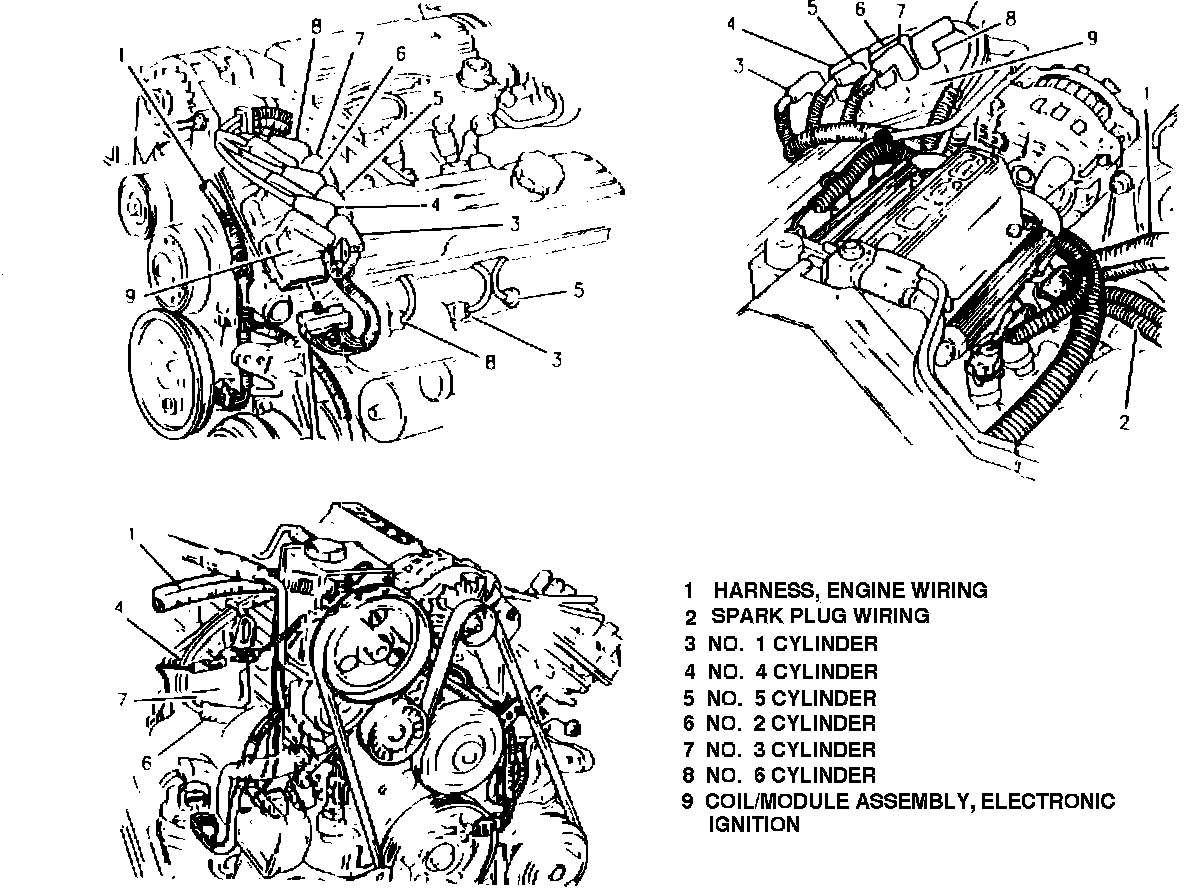 1
8
7
6
5
4
3
9
5
8
3

4
5
6
7
8
9
3
1
2

1
4
7
6

1 HARNESS, ENGINE WIRING
2 SPARK PLUG WIRING
3 NO. 1 CYLINDER
4 NO. 4 CYLINDER
5 NO. 5 CYLINDER
6 NO. 2 CYLINDER
7 NO. 3 CYLINDER
8 NO. 6 CYLINDER
9 COIL/MODULE ASSEMBLY, ELECTRONIC IGNITION