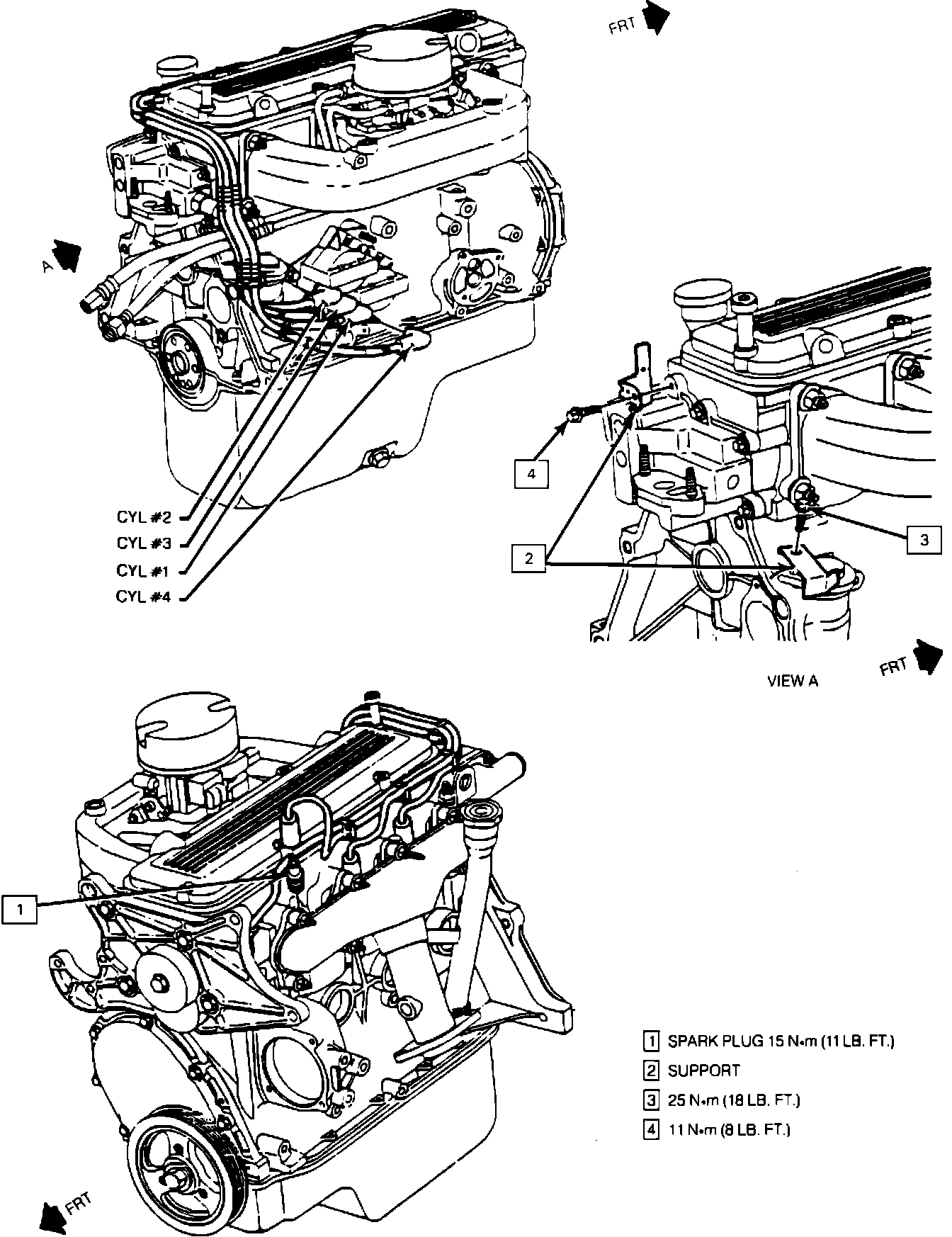 FRT

A

CYL #2
CYL #3
CYL #1
CYL #4

4

2

3

VIEW A

FRT

1

FRT

1 SPARK PLUG 15 N•m (11 LB. FT.)
2 SUPPORT
3 25 N•m (18 LB. FT.)
4 11 N•m (8 LB. FT.)