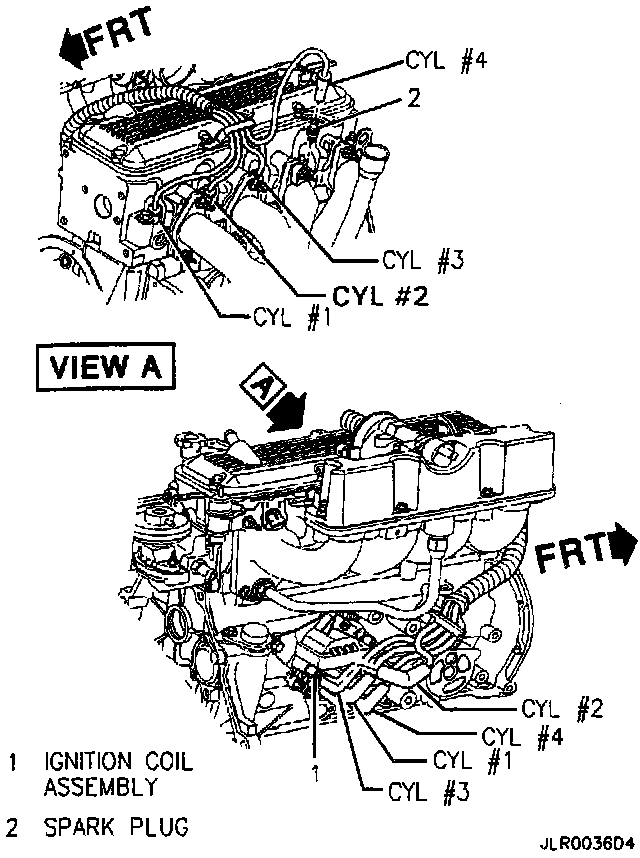 FRT

CYL #4

2

CYL #3

CYL #2

CYL #1

VIEW A

A

FRT

CYL #2

CYL #4

CYL #1

CYL #3

1

1 IGNITION COIL ASSEMBLY

2 SPARK PLUG

JLR0036D4