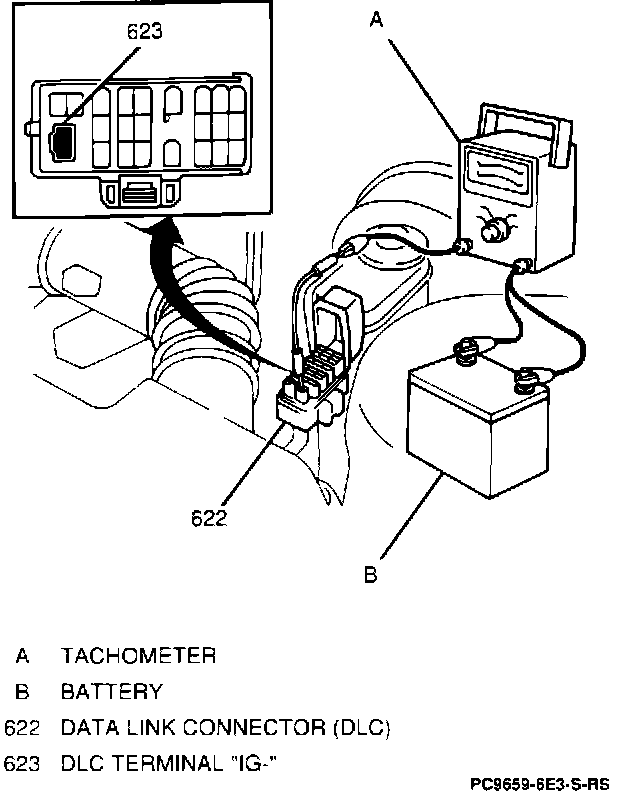 623

A

622

B

A TACHOMETER

B BATTERY

622 DATA LINK CONNECTOR (DLC)

623 DLC TERMINAL "IG-"

PC9659-6E3-S-RS