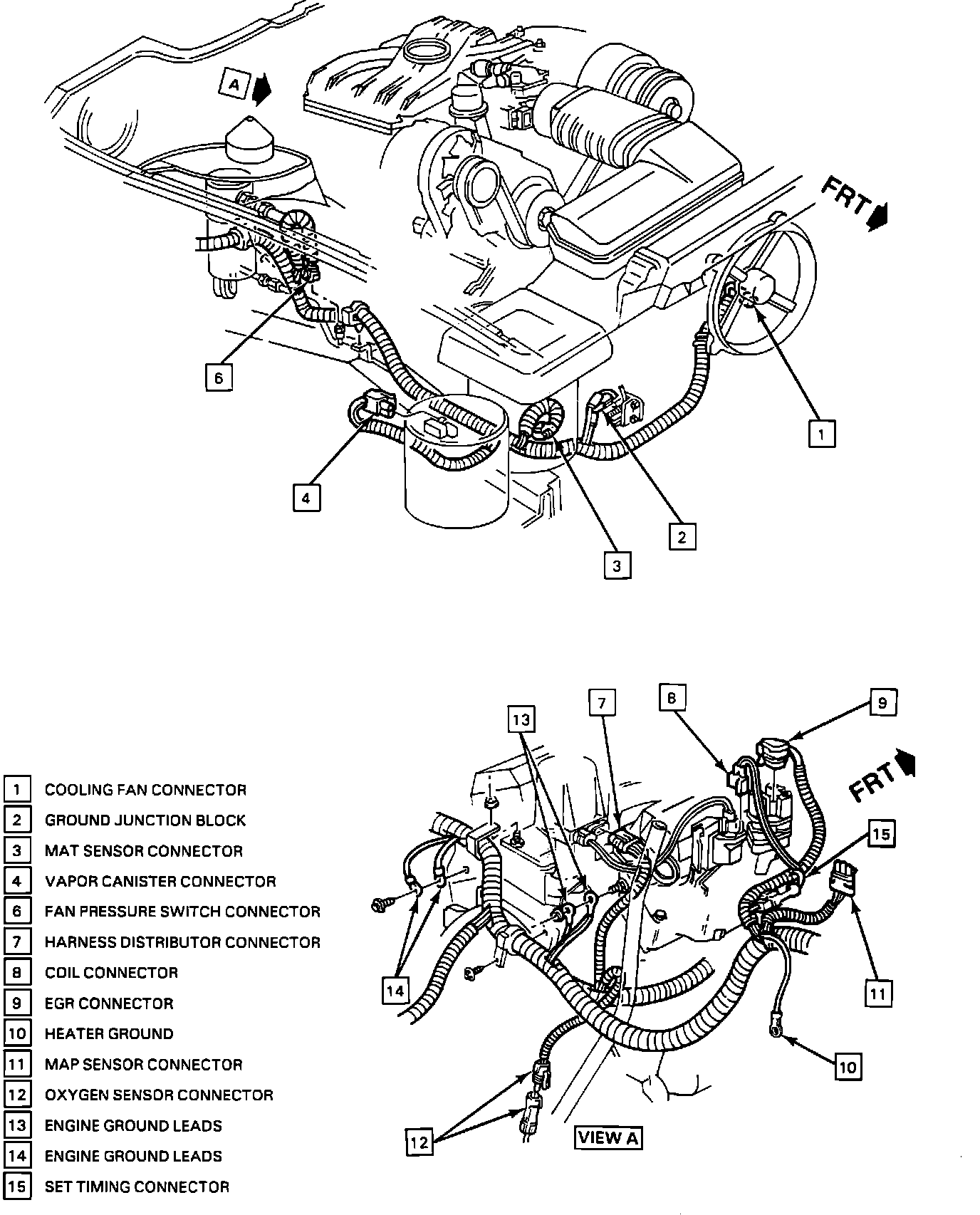 A

FRT

6

1

4

2

3

13

7

8

9

FRT

15

14

11

10

12

VIEW A

1 COOLING FAN CONNECTOR
2 GROUND JUNCTION BLOCK
3 MAT SENSOR CONNECTOR
4 VAPOR CANISTER CONNECTOR
6 FAN PRESSURE SWITCH CONNECTOR
7 HARNESS DISTRIBUTOR CONNECTOR
8 COIL CONNECTOR
9 EGR CONNECTOR
10 HEATER GROUND
11 MAP SENSOR CONNECTOR
12 OXYGEN SENSOR CONNECTOR
13 ENGINE GROUND LEADS
14 ENGINE GROUND LEADS
15 SET TIMING CONNECTOR