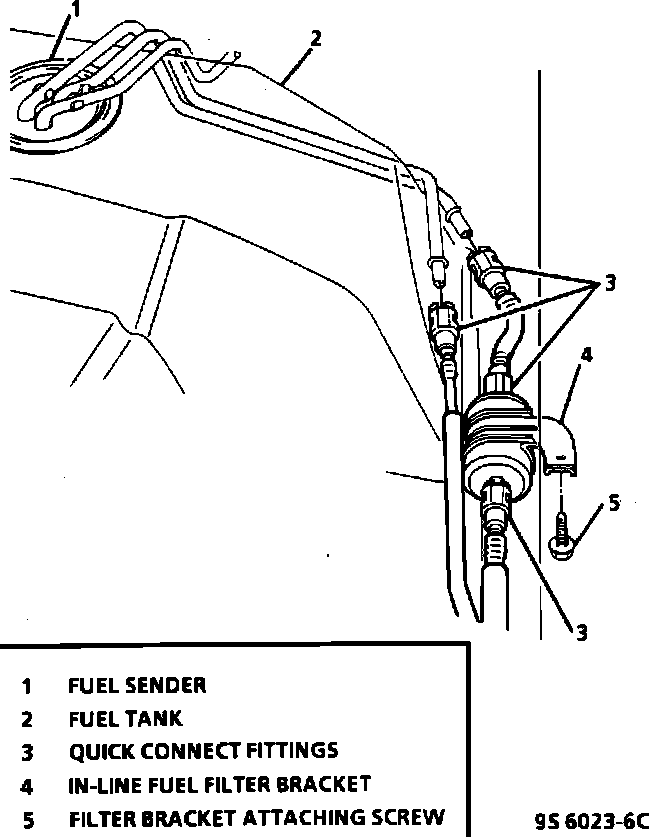 1

2

3

4

5

3

1 FUEL SENDER
2 FUEL TANK
3 QUICK CONNECT FITTINGS
4 IN-LINE FUEL FILTER BRACKET
5 FILTER BRACKET ATTACHING SCREW

9S 6023-6C