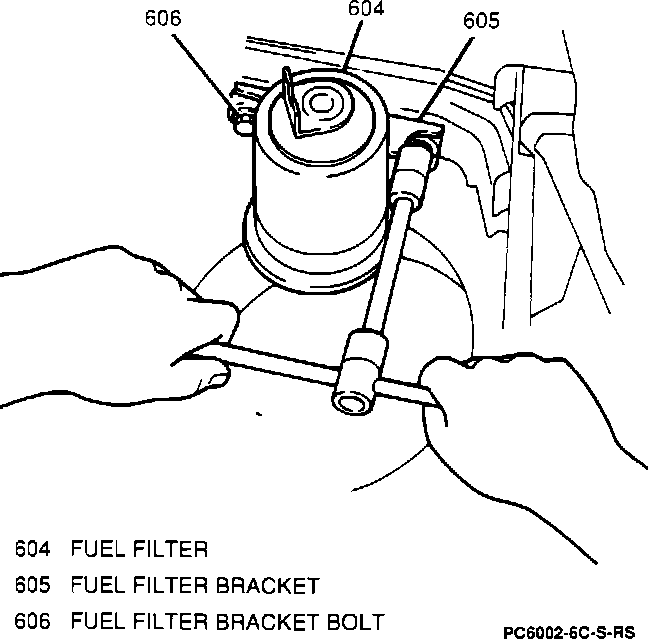 606
604
605

604 FUEL FILTER
605 FUEL FILTER BRACKET
606 FUEL FILTER BRACKET BOLT

PC6002-6C-S-RS