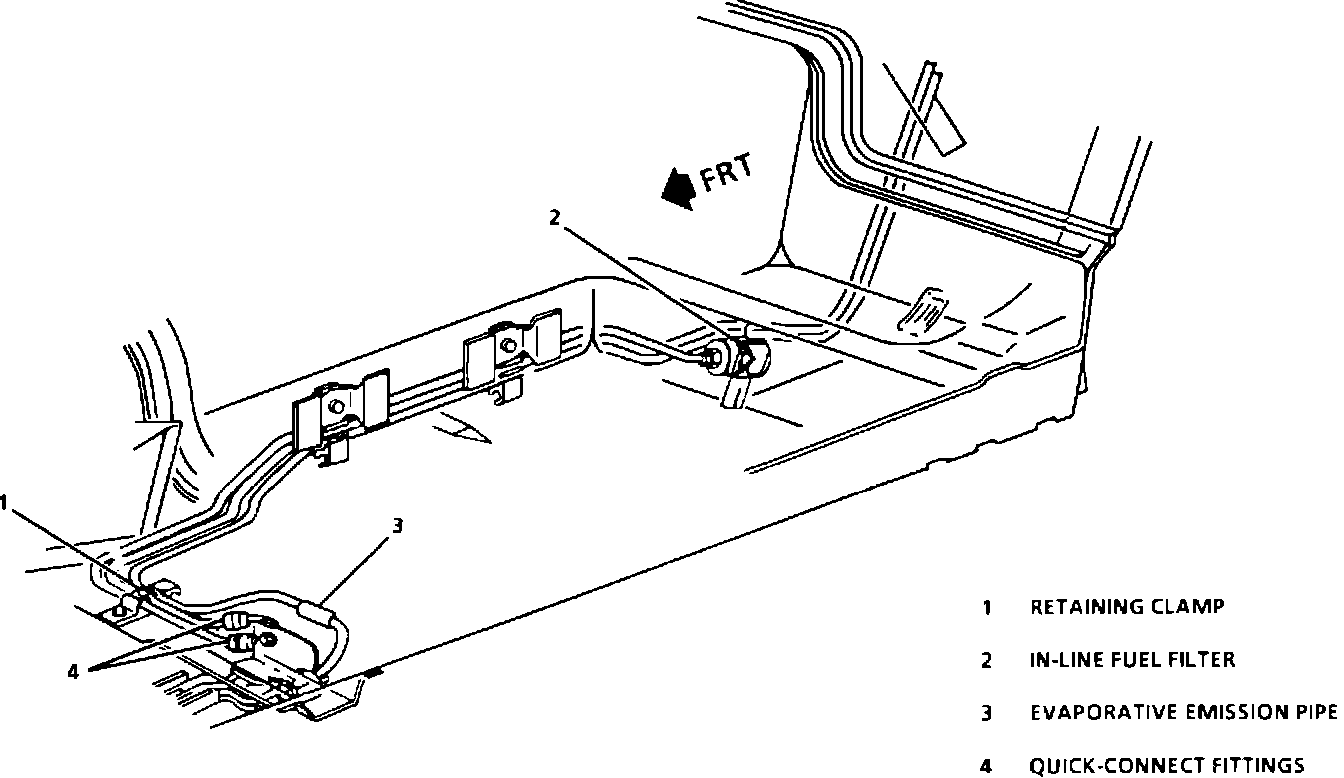 FRT

2

1

3

4

1 RETAINING CLAMP

2 IN-LINE FUEL FILTER

3 EVAPORATIVE EMISSION PIPE

4 QUICK-CONNECT FITTINGS