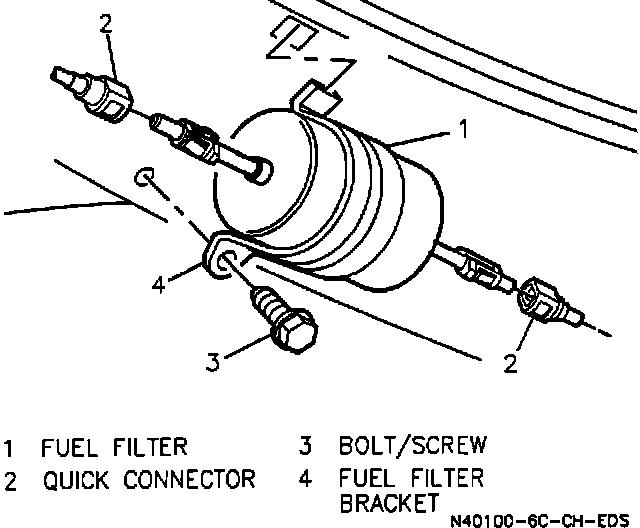 2

1

4

3

2

1 FUEL FILTER
2 QUICK CONNECTOR
3 BOLT/SCREW
4 FUEL FILTER BRACKET

N40100-6C-CH-EDS