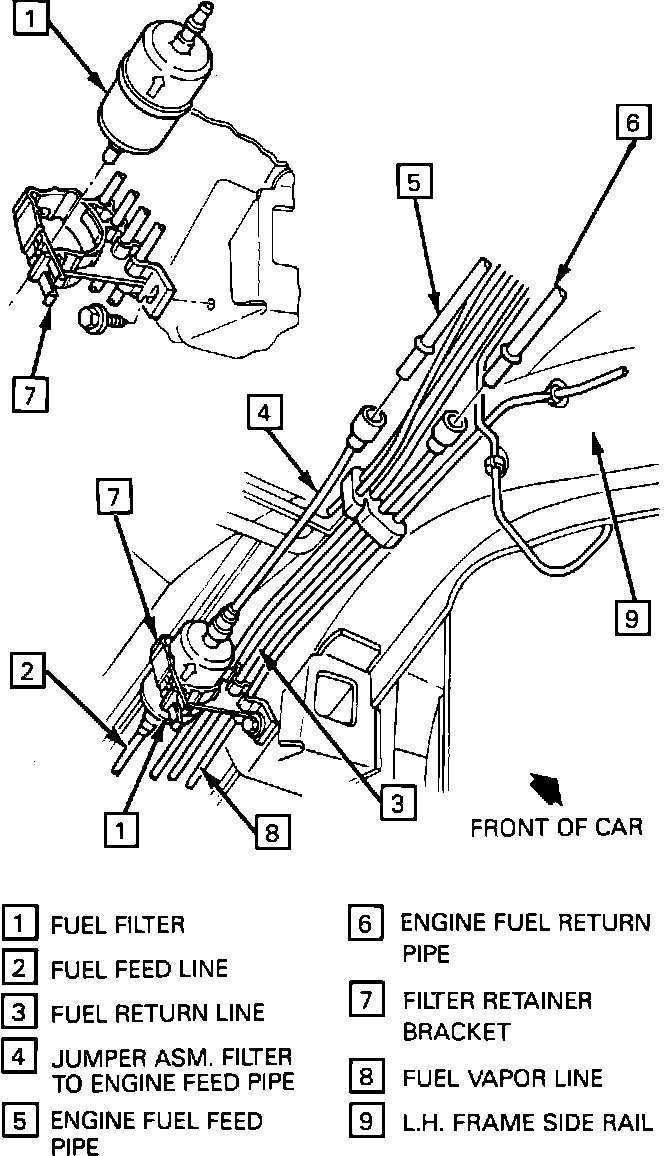 1

6

5

7

4

7

9

2

3

1

8

FRONT OF CAR

1 FUEL FILTER
2 FUEL FEED LINE
3 FUEL RETURN LINE
4 JUMPER ASM. FILTER TO ENGINE FEED PIPE
5 ENGINE FUEL FEED PIPE

6 ENGINE FUEL RETURN PIPE
7 FILTER RETAINER BRACKET
8 FUEL VAPOR LINE
9 L.H. FRAME SIDE RAIL