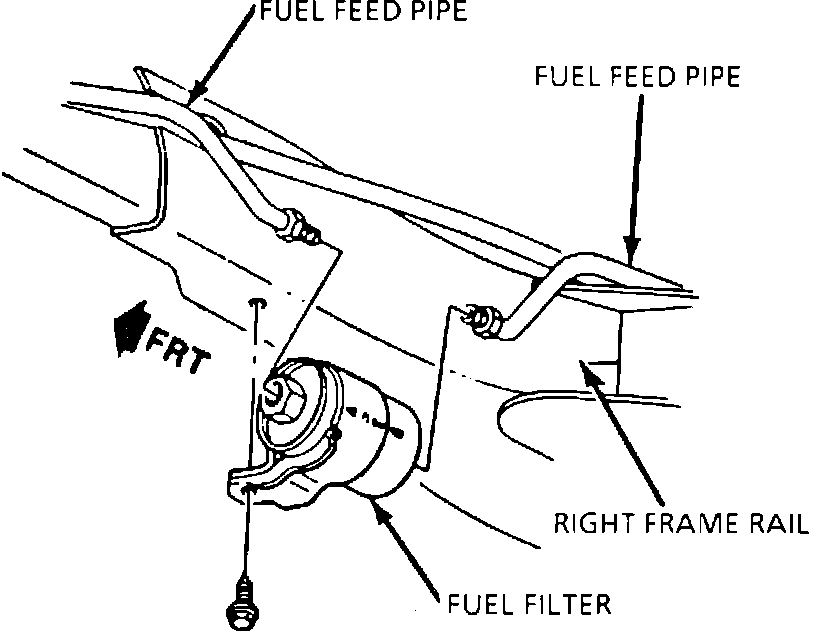 FUEL FEED PIPE

FUEL FEED PIPE

FRT

RIGHT FRAME RAIL

FUEL FILTER