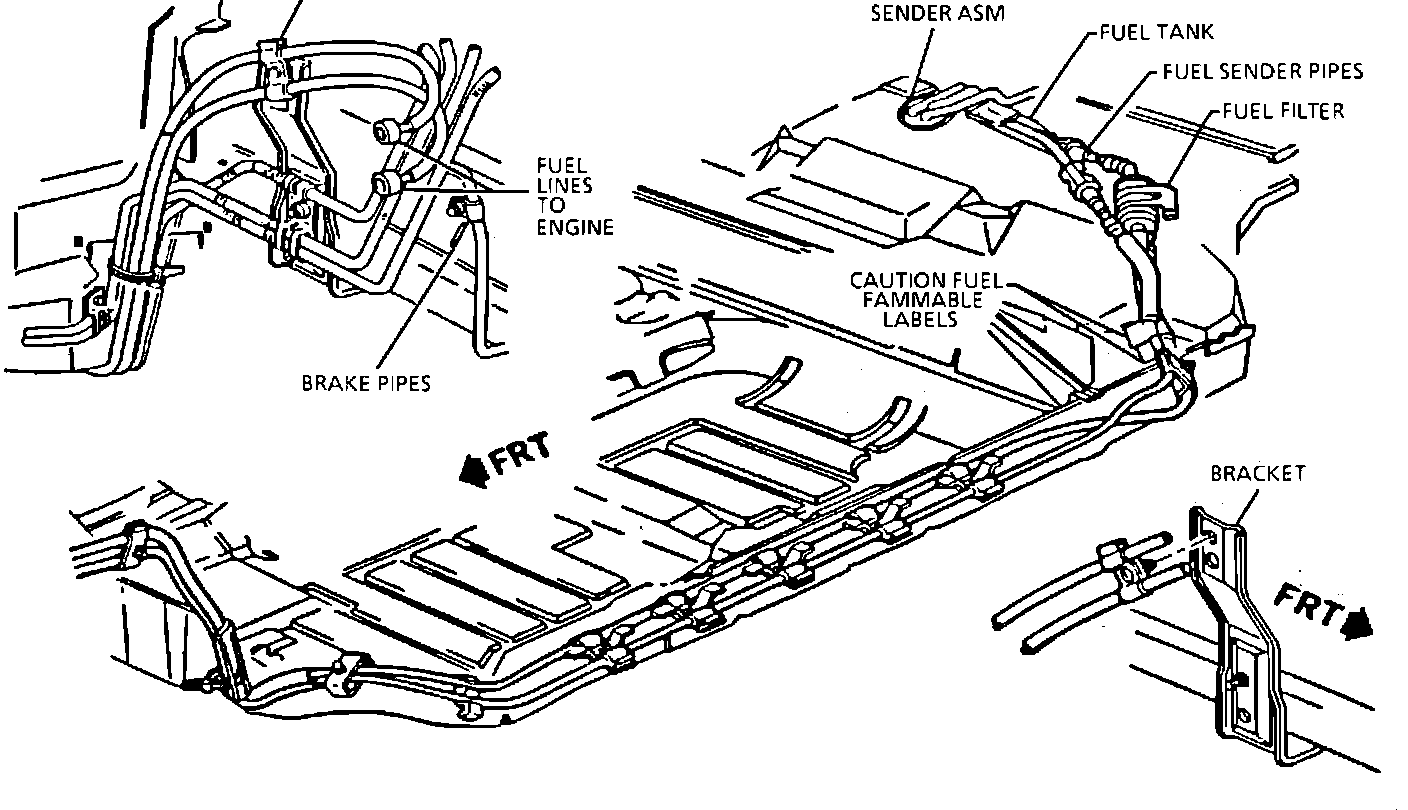 SENDER ASM
FUEL TANK
FUEL SENDER PIPES
FUEL FILTER
FUEL LINES TO ENGINE
CAUTION FUEL FAMMABLE LABELS
BRAKE PIPES
FRT
BRACKET
FRT