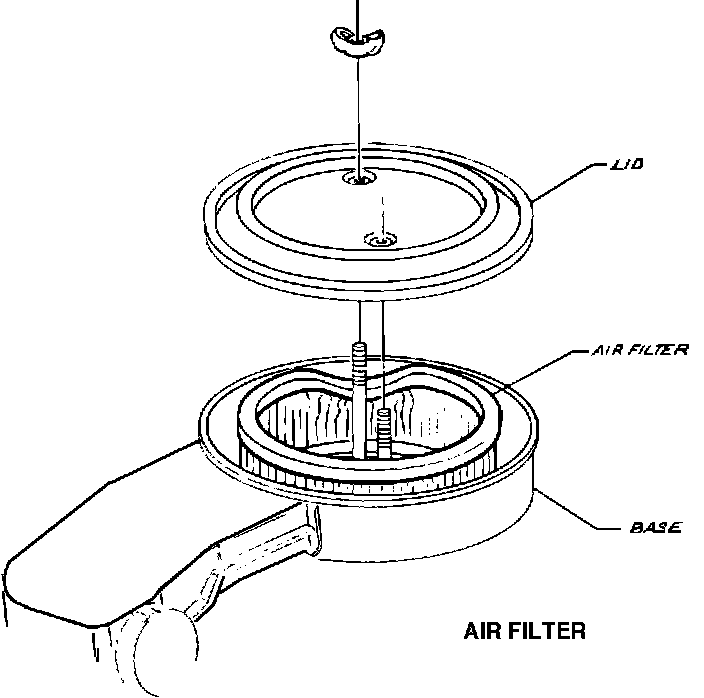 LID

AIR FILTER

BASE

AIR FILTER