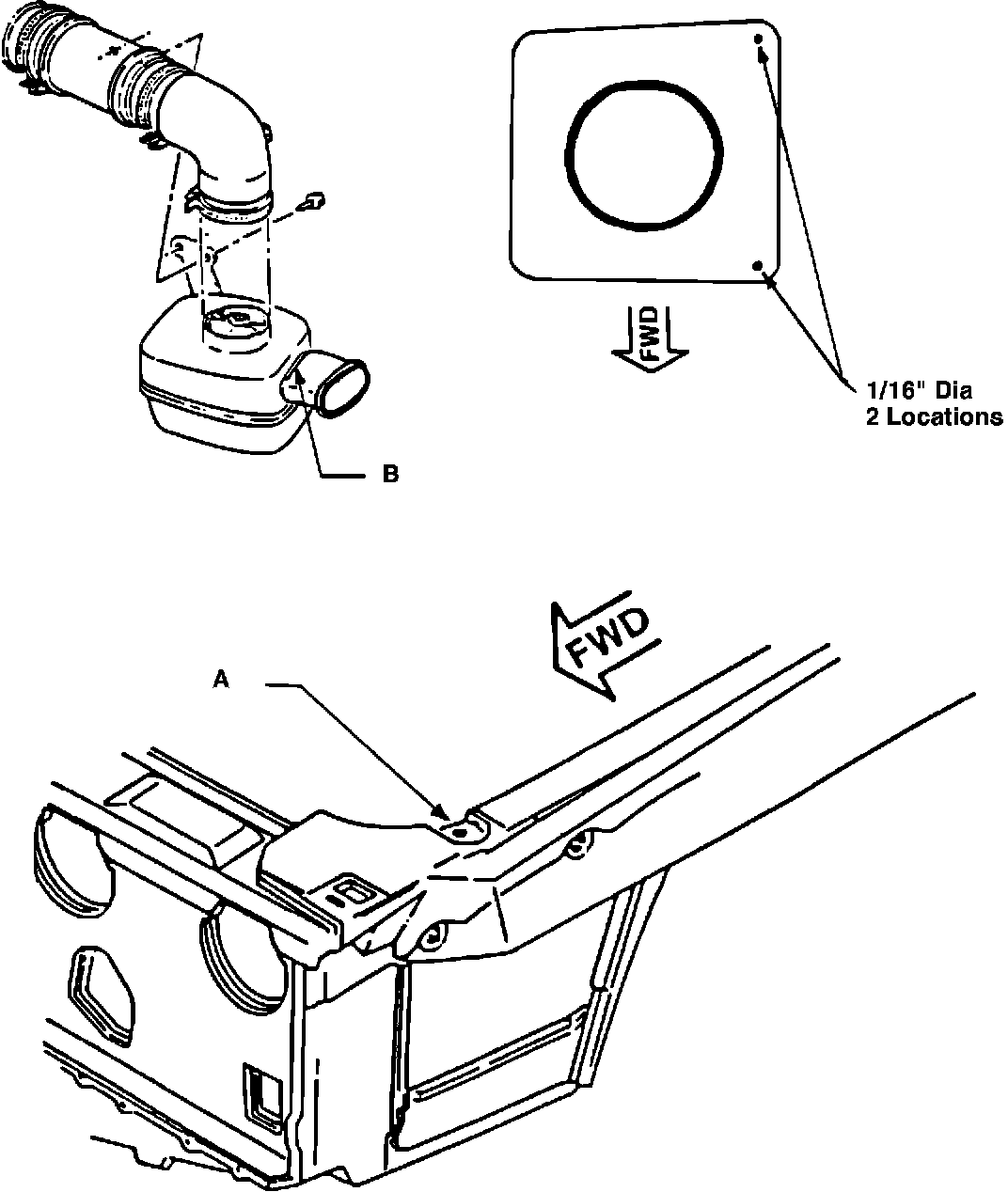 FWD

1/16" Dia
2 Locations

B

FWD

A