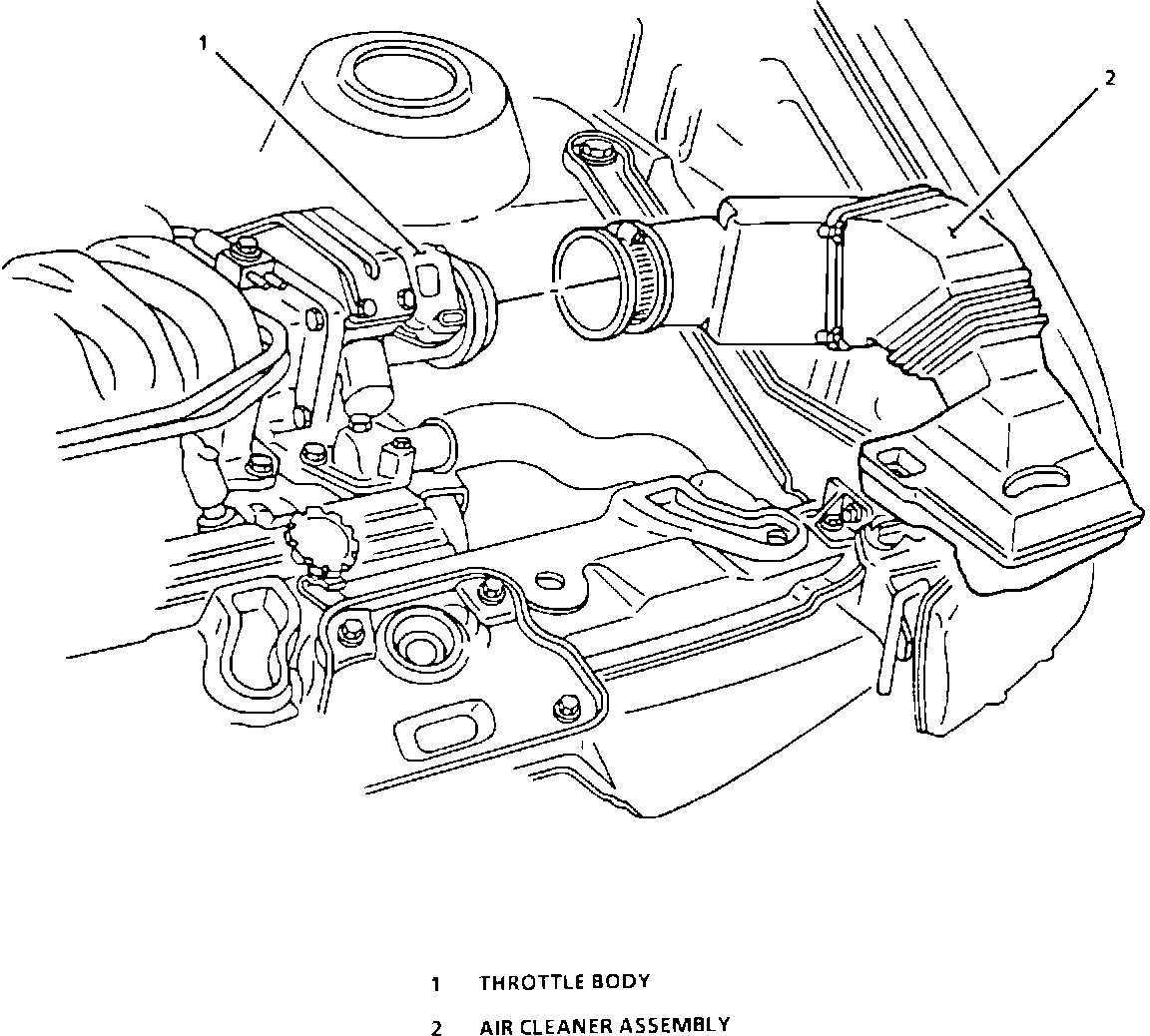 1

2

1 THROTTLE BODY

2 AIR CLEANER ASSEMBLY