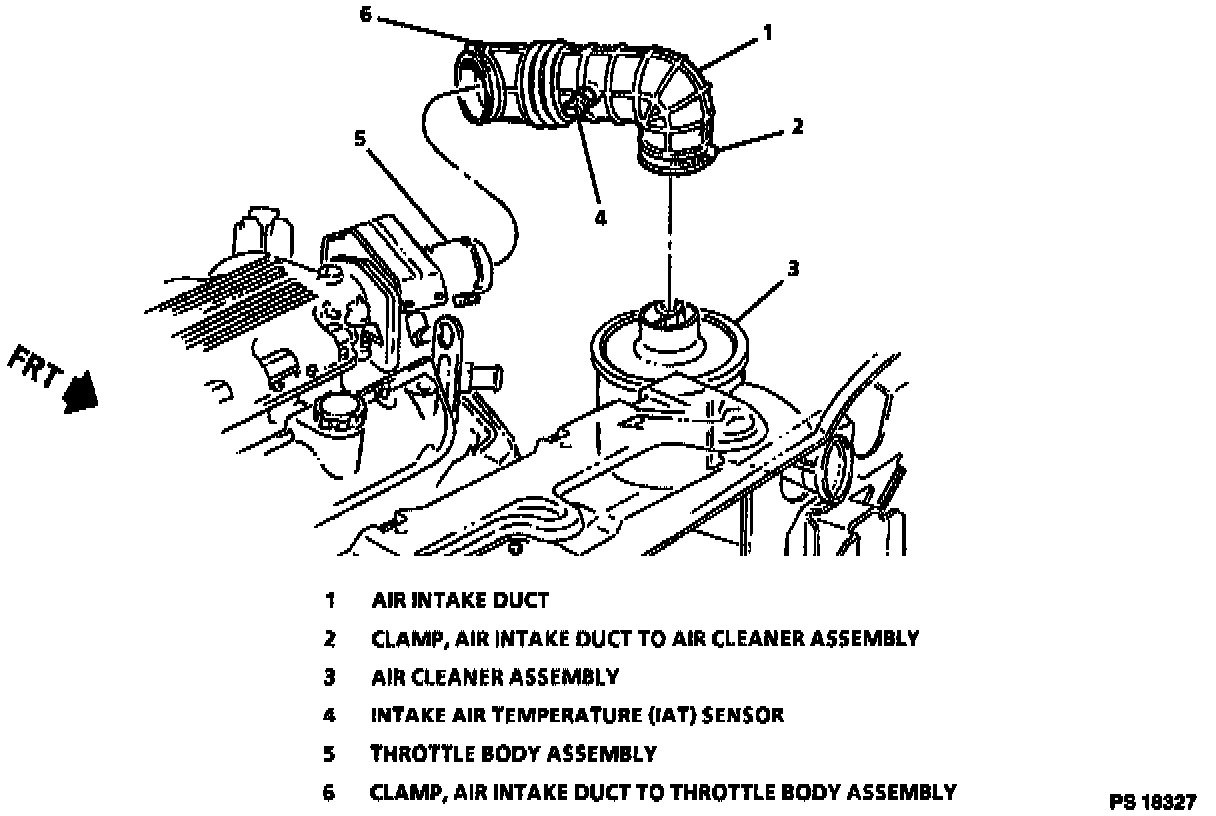 6
1
2
5
4
3
FRT

1 AIR INTAKE DUCT
2 CLAMP, AIR INTAKE DUCT TO AIR CLEANER ASSEMBLY
3 AIR CLEANER ASSEMBLY
4 INTAKE AIR TEMPERATURE (IAT) SENSOR
5 THROTTLE BODY ASSEMBLY
6 CLAMP, AIR INTAKE DUCT TO THROTTLE BODY ASSEMBLY

PS 18327