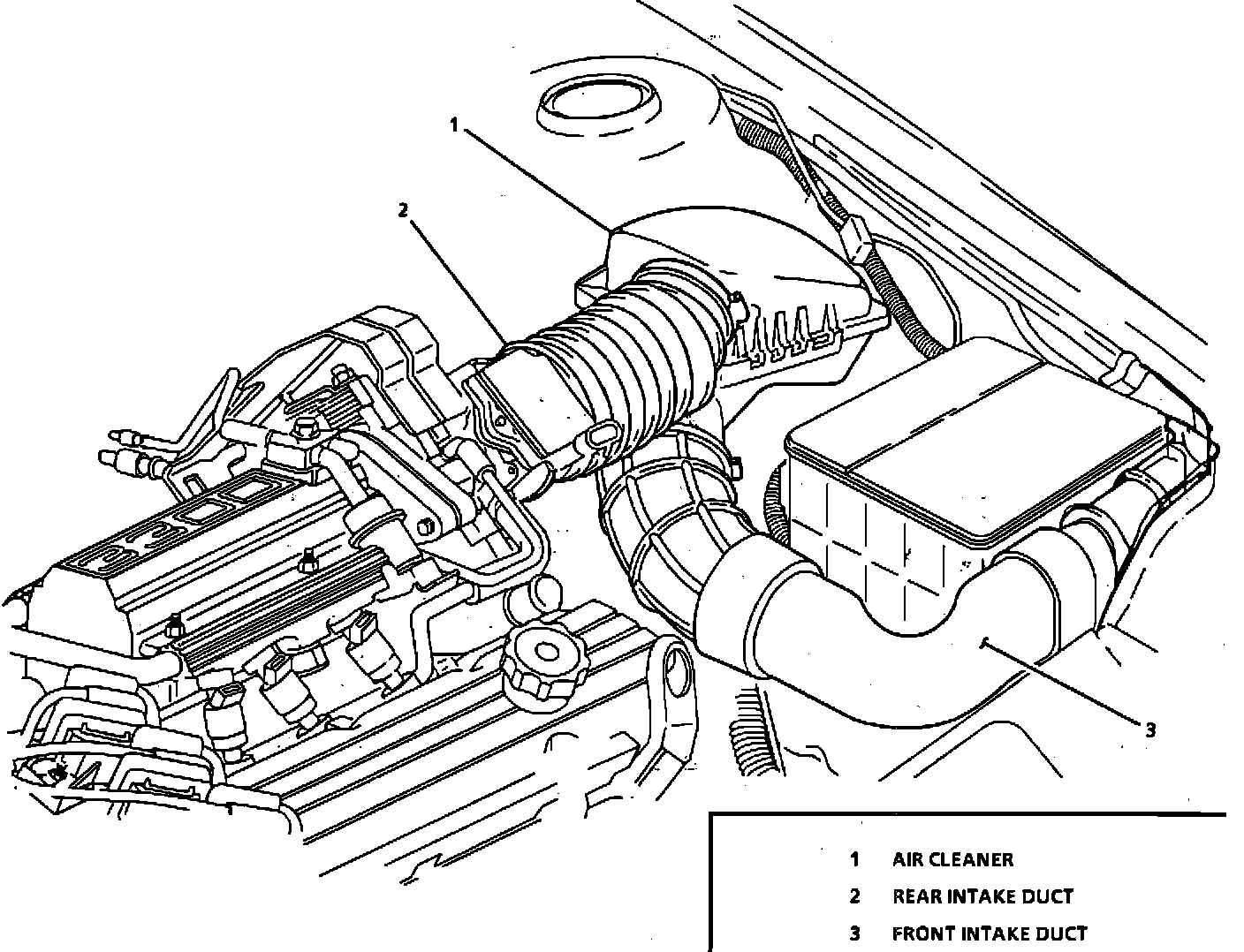 1

2

3

1 AIR CLEANER

2 REAR INTAKE DUCT

3 FRONT INTAKE DUCT