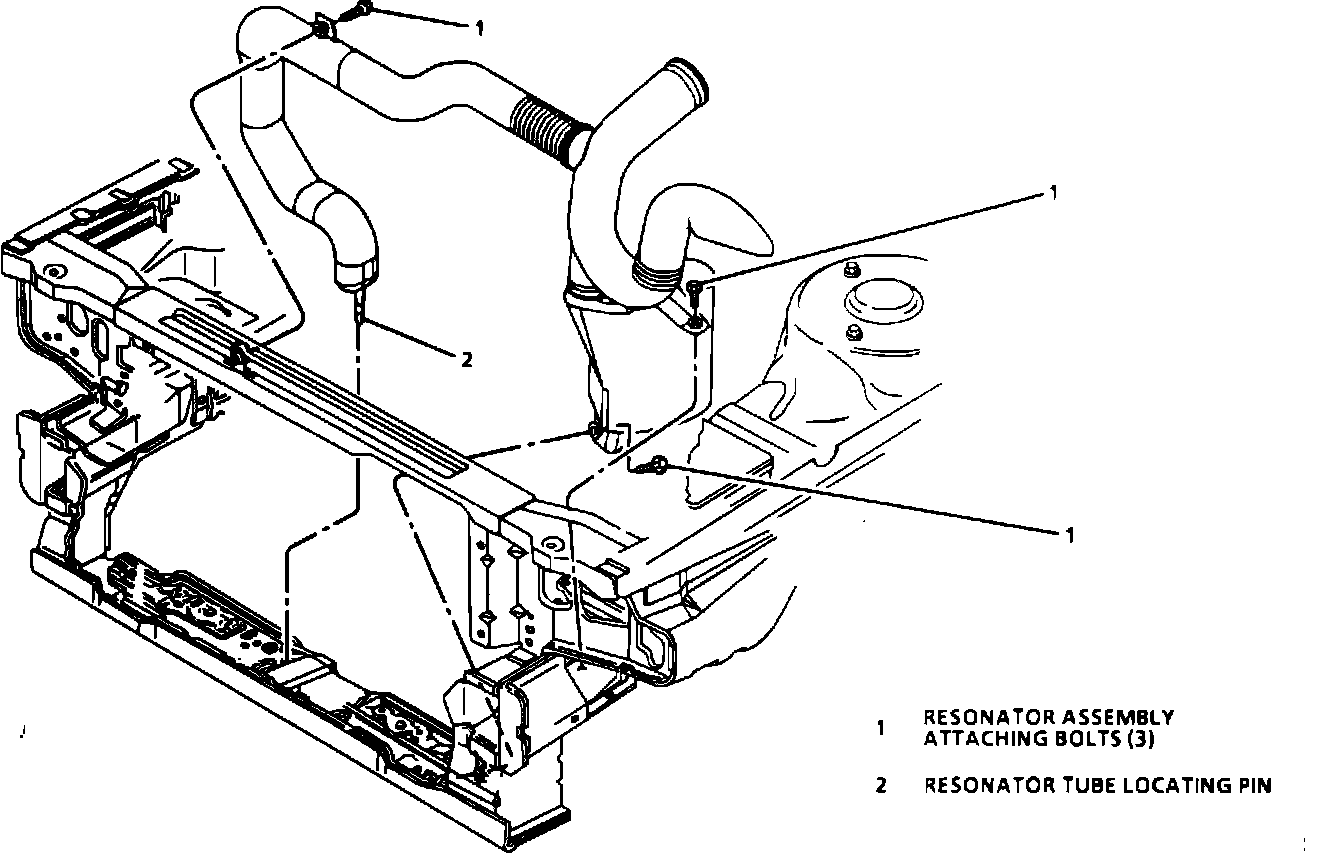 1

1

2

1

1 RESONATOR ASSEMBLY ATTACHING BOLTS (3)

2 RESONATOR TUBE LOCATING PIN