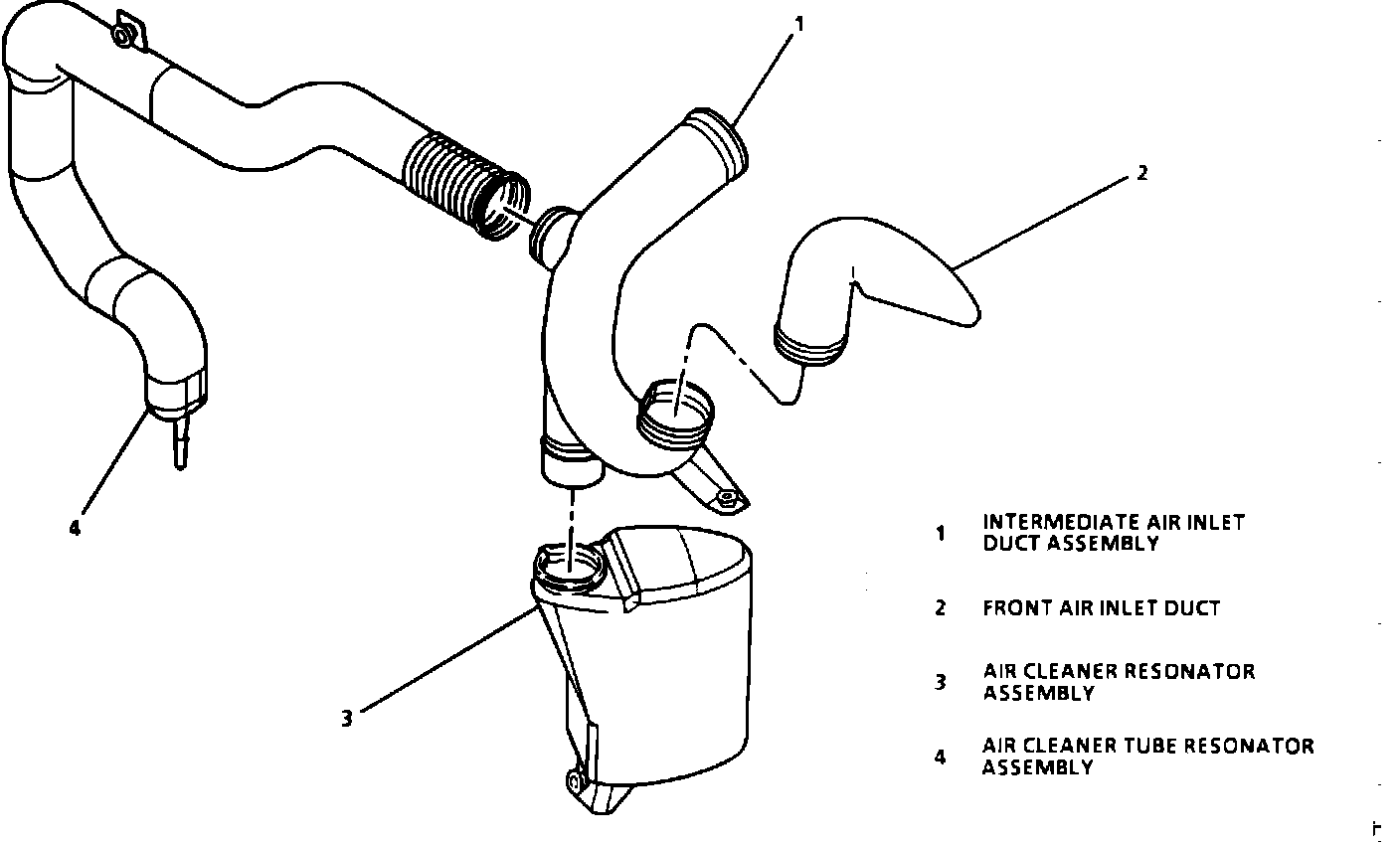 1
2
4
3

1 INTERMEDIATE AIR INLET DUCT ASSEMBLY

2 FRONT AIR INLET DUCT

3 AIR CLEANER RESONATOR ASSEMBLY

4 AIR CLEANER TUBE RESONATOR ASSEMBLY