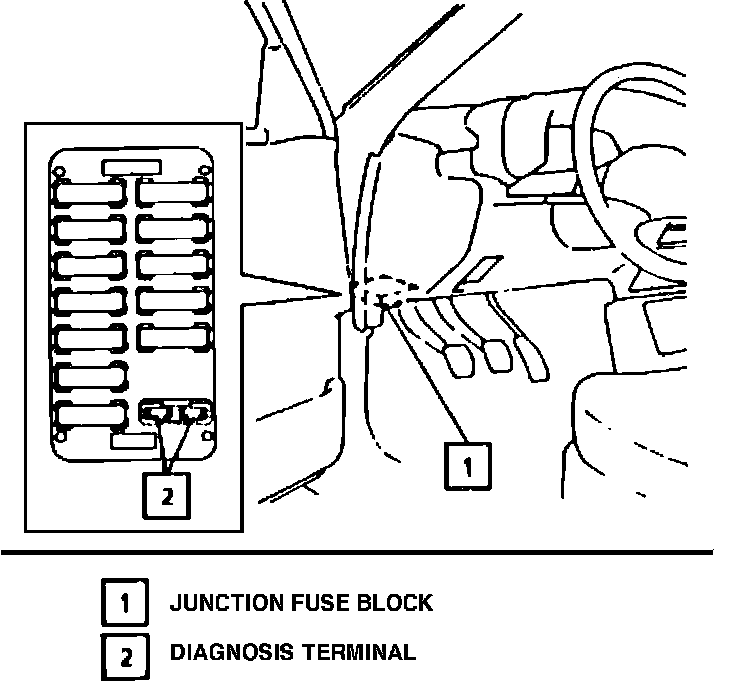 2

1

1 JUNCTION FUSE BLOCK
2 DIAGNOSIS TERMINAL