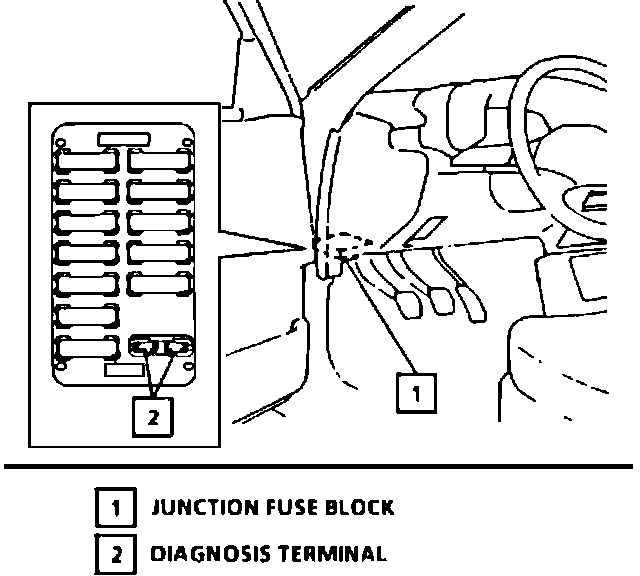 2

1

1 JUNCTION FUSE BLOCK

2 DIAGNOSIS TERMINAL