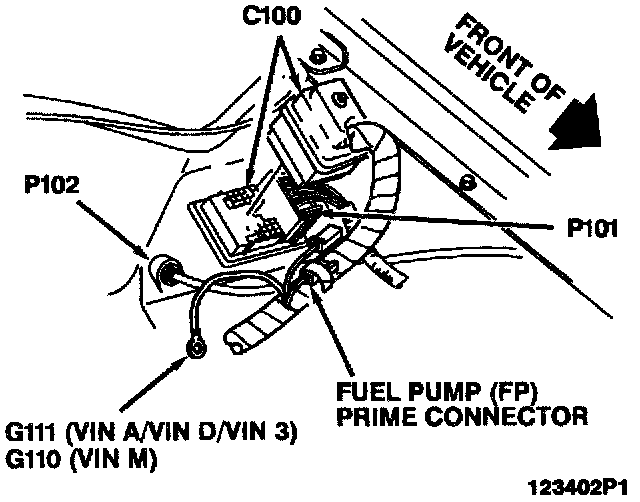 C100

FRONT OF VEHICLE

P102

P101

FUEL PUMP (FP)
PRIME CONNECTOR

G111 (VIN A/VIN D/VIN 3)
G110 (VIN M)

123402P1