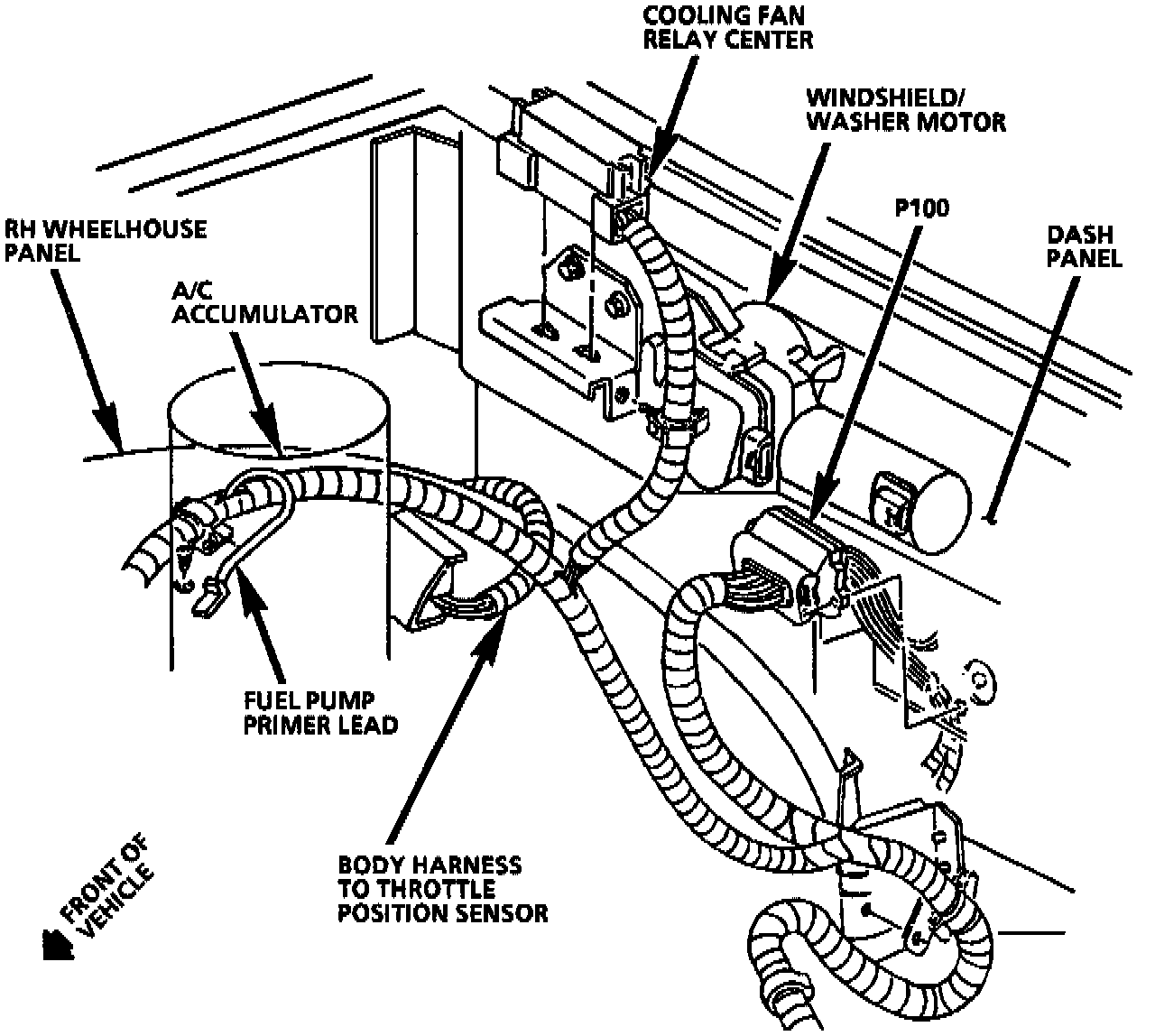 COOLING FAN RELAY CENTER

WINDSHIELD/ WASHER MOTOR

P100

DASH PANEL

RH WHEELHOUSE PANEL

A/C ACCUMULATOR

FUEL PUMP PRIMER LEAD

BODY HARNESS TO THROTTLE POSITION SENSOR

FRONT OF VEHICLE