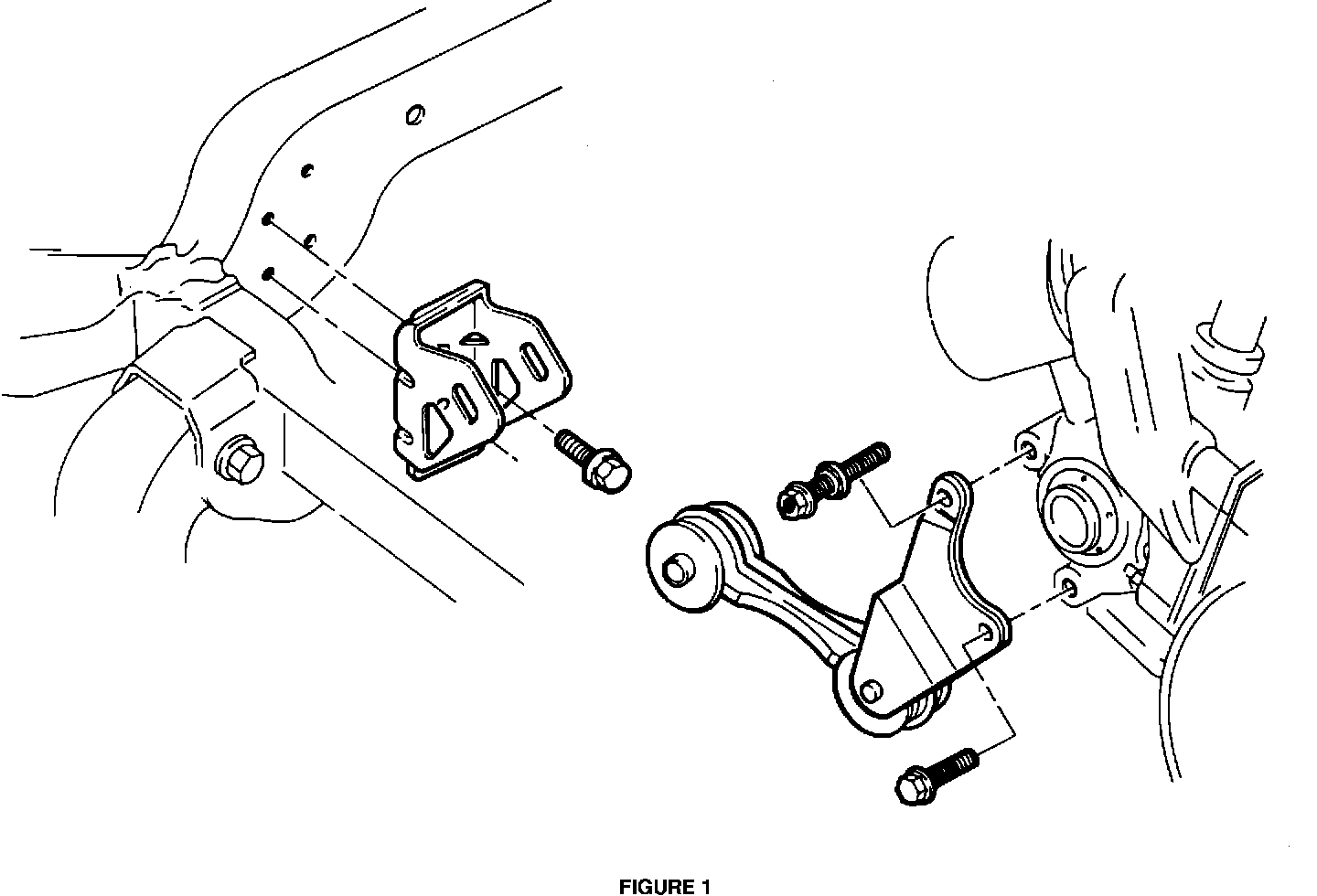 FIGURE 1