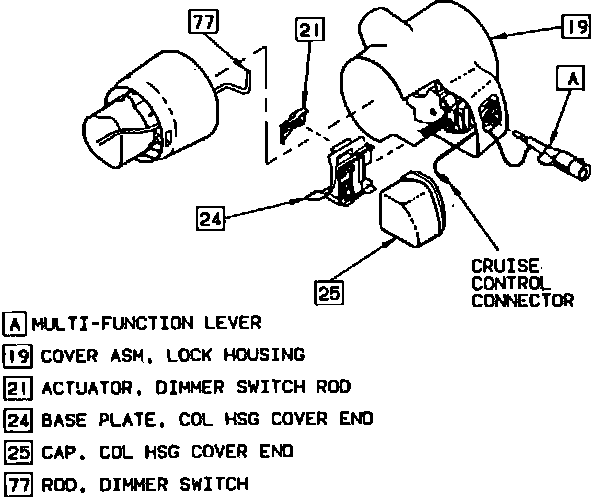 77

21

19

A

24

25

CRUISE CONTROL CONNECTOR

A MULTI-FUNCTION LEVER

19 COVER ASM, LOCK HOUSING

21 ACTUATOR, DIMMER SWITCH ROD

24 BASE PLATE, COL HSG COVER END

25 CAP, COL HSG COVER END

77 ROD, DIMMER SWITCH