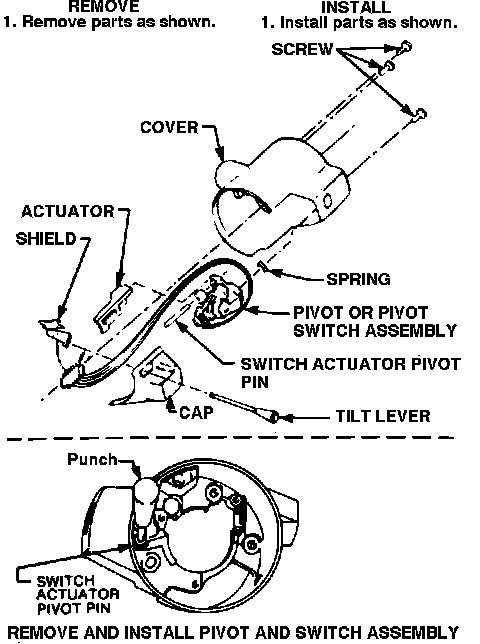 REMOVE
1. Remove parts as shown.

INSTALL
1. Install parts as shown.

SCREW

COVER

ACTUATOR

SHIELD

SPRING

PIVOT OR PIVOT SWITCH ASSEMBLY

SWITCH ACTUATOR PIVOT PIN

CAP

TILT LEVER

Punch

SWITCH ACTUATOR PIVOT PIN

REMOVE AND INSTALL PIVOT AND SWITCH ASSEMBLY