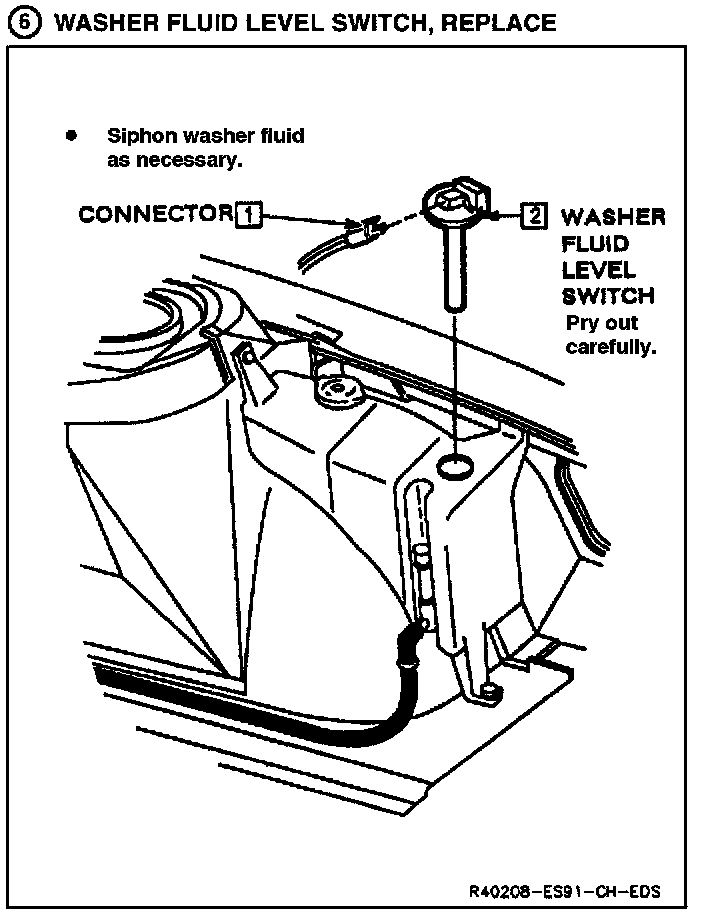 ⑥ WASHER FLUID LEVEL SWITCH, REPLACE

• Siphon washer fluid as necessary.

CONNECTOR 1

2 WASHER FLUID LEVEL SWITCH
Pry out carefully.

R40208-ES91-CH-EDS