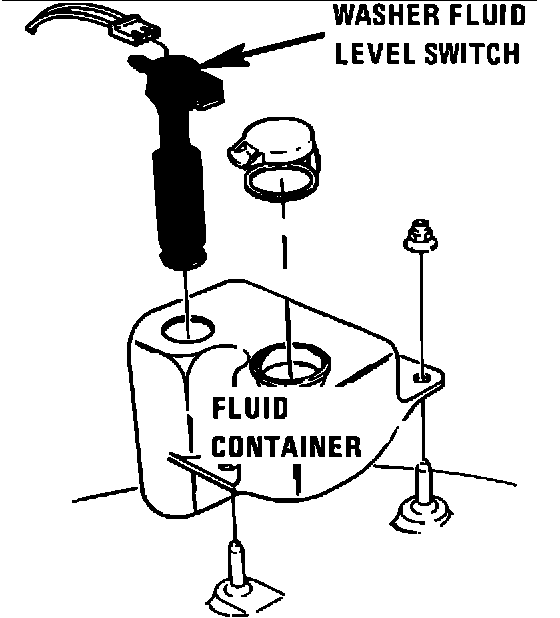 WASHER FLUID LEVEL SWITCH

FLUID CONTAINER