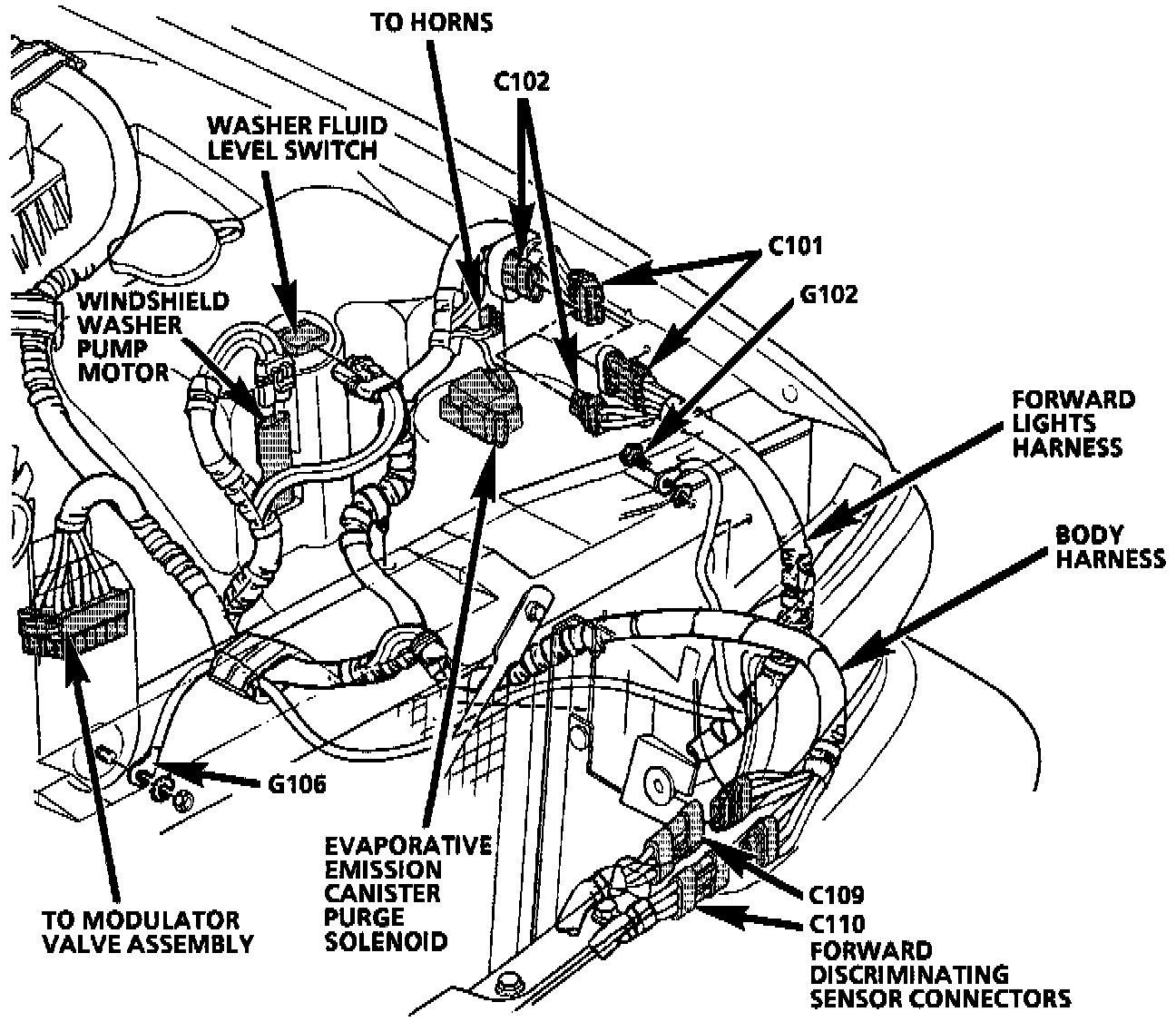 TO HORNS

C102

WASHER FLUID LEVEL SWITCH

C101

G102

WINDSHIELD WASHER PUMP MOTOR

FORWARD LIGHTS HARNESS

BODY HARNESS

G106

EVAPORATIVE EMISSION CANISTER PURGE SOLENOID

TO MODULATOR VALVE ASSEMBLY

C109

C110

FORWARD DISCRIMINATING SENSOR CONNECTORS