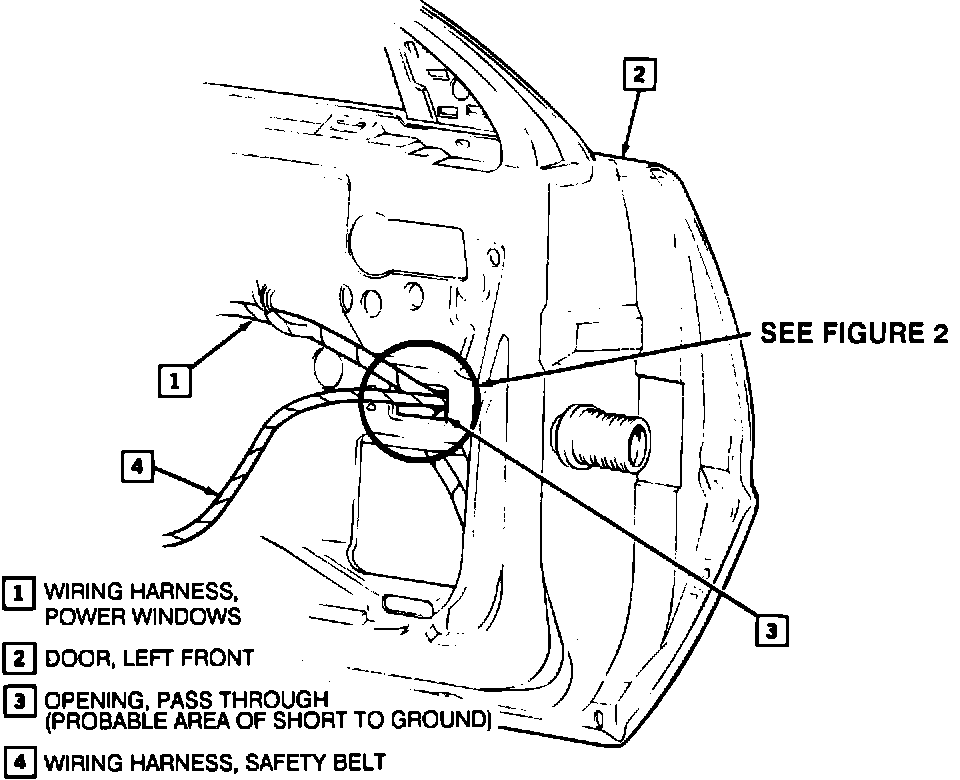 2

SEE FIGURE 2

1

4

3

1 WIRING HARNESS, POWER WINDOWS

2 DOOR, LEFT FRONT

3 OPENING, PASS THROUGH (PROBABLE AREA OF SHORT TO GROUND)

4 WIRING HARNESS, SAFETY BELT